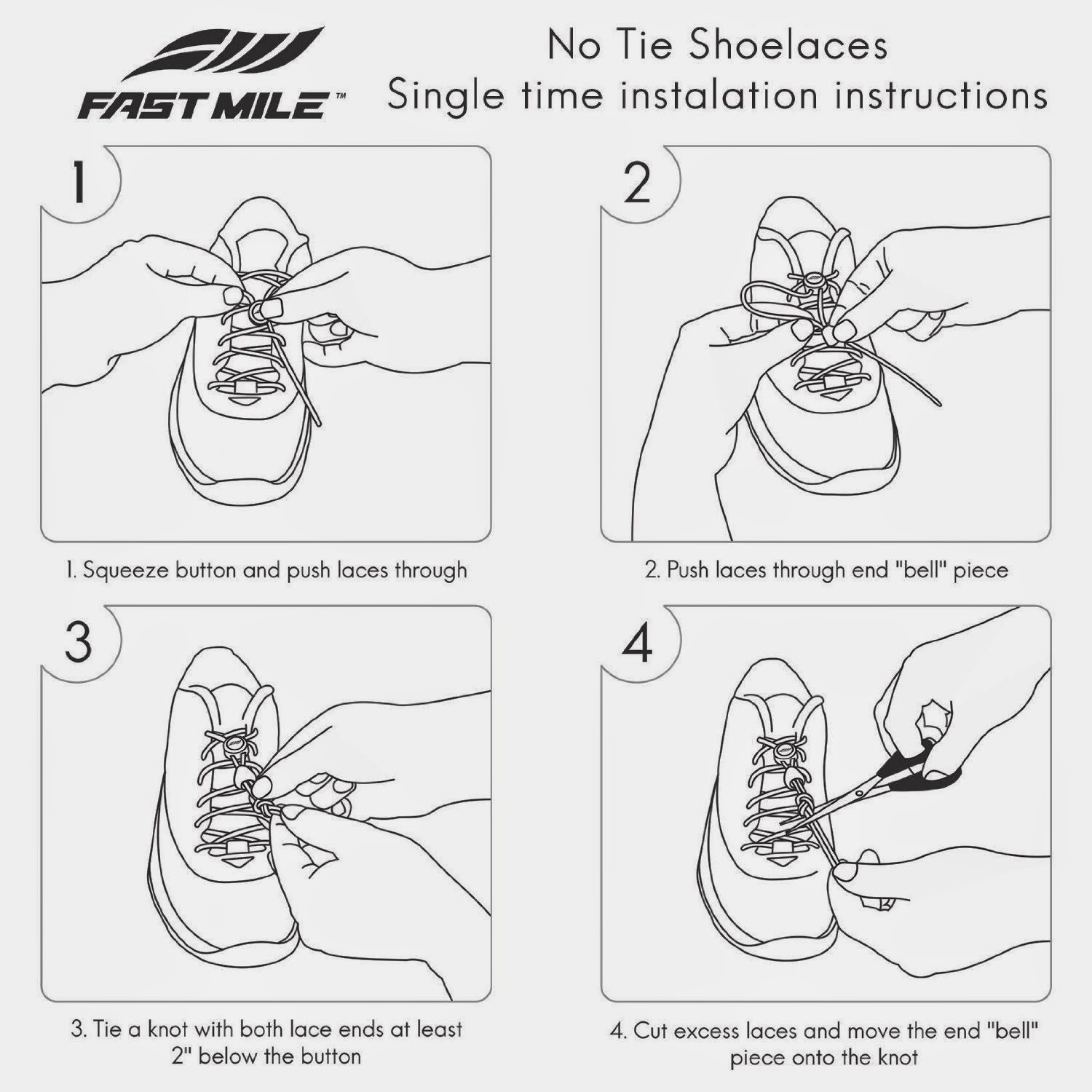 FAST MILE™

No Tie Shoelaces
Single time instalation instructions

1

1. Squeeze button and push laces through

2

2. Push laces through end "bell" piece

3

3. Tie a knot with both lace ends at least 2" below the button

4

4. Cut excess laces and move the end "bell" piece onto the knot