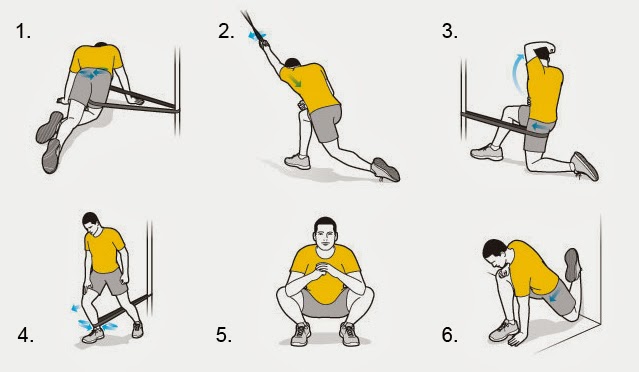 1.

2.

3.

4.

5.

6.