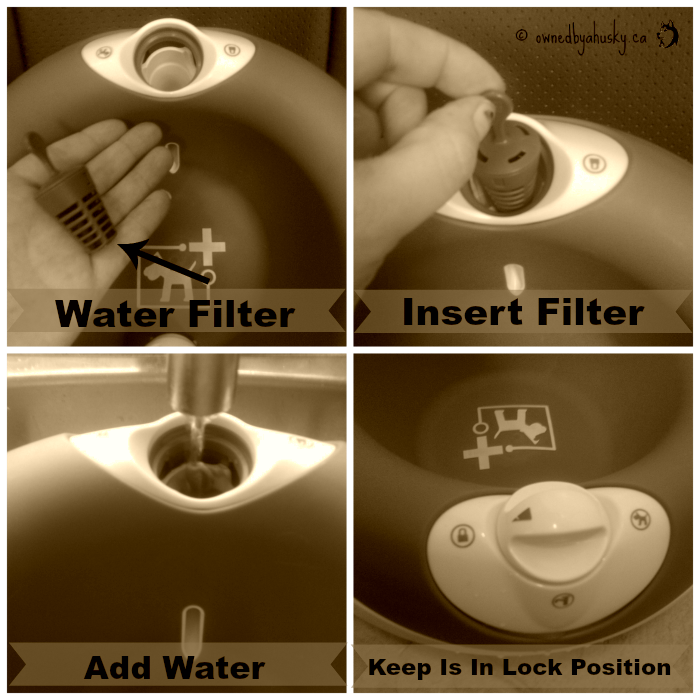 © ownedbyahusky.ca

Water Filter

Insert Filter

Add Water

Keep Is In Lock Position