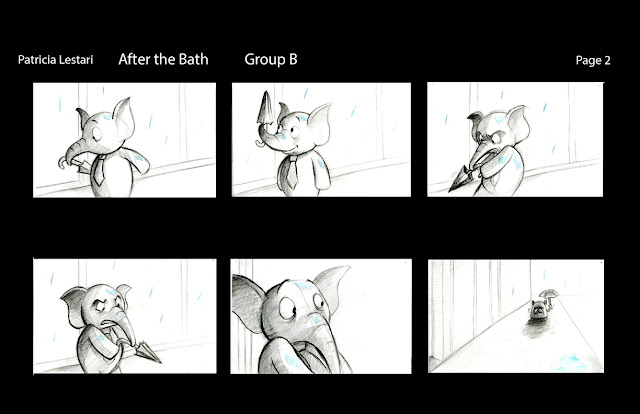 Patricia Lestari After the Bath Group B Page 2