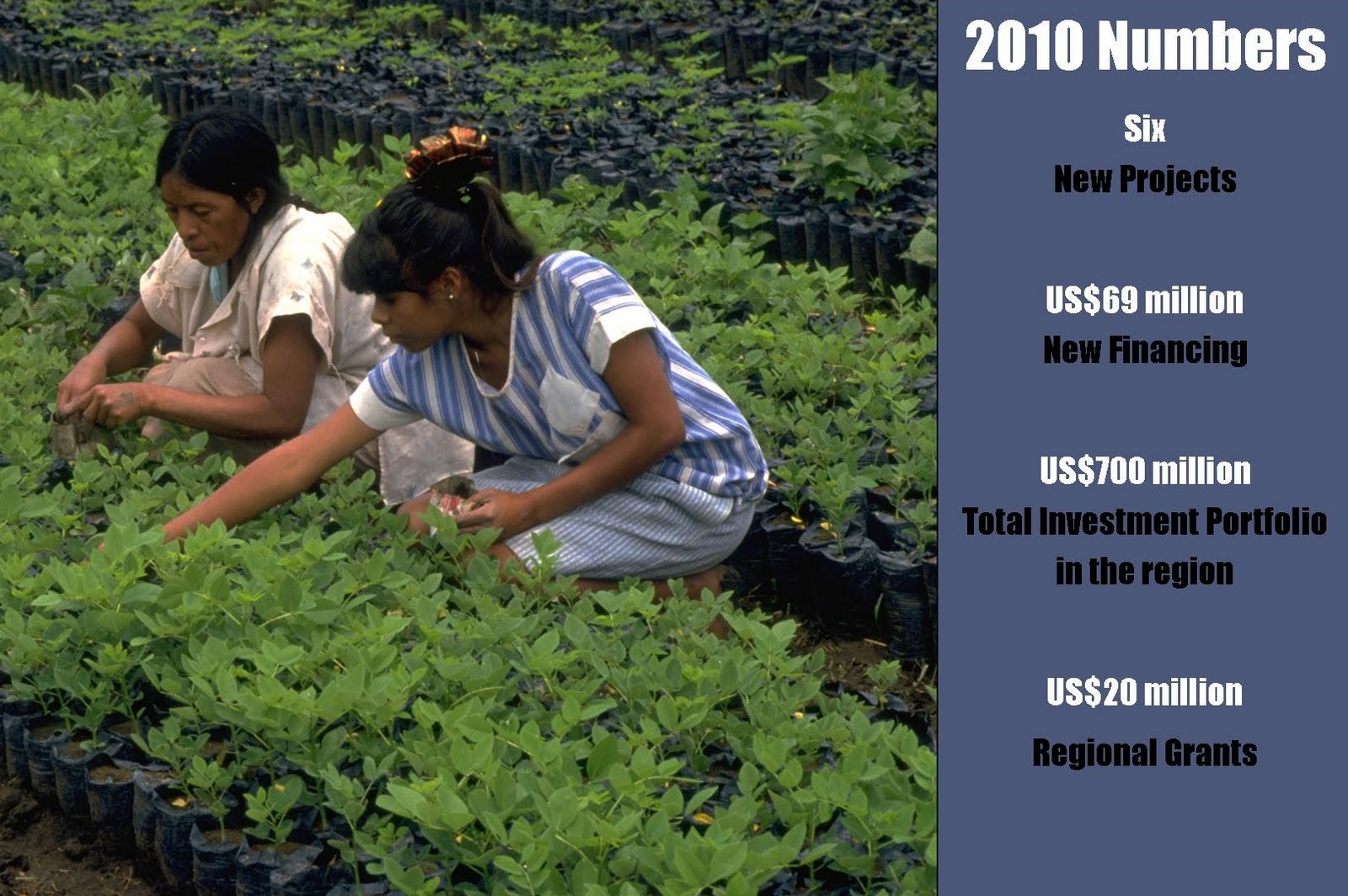 2010 Numbers

Six
New Projects

US$69 million
New Financing

US$700 million
Total Investment Portfolio in the region

US$20 million
Regional Grants