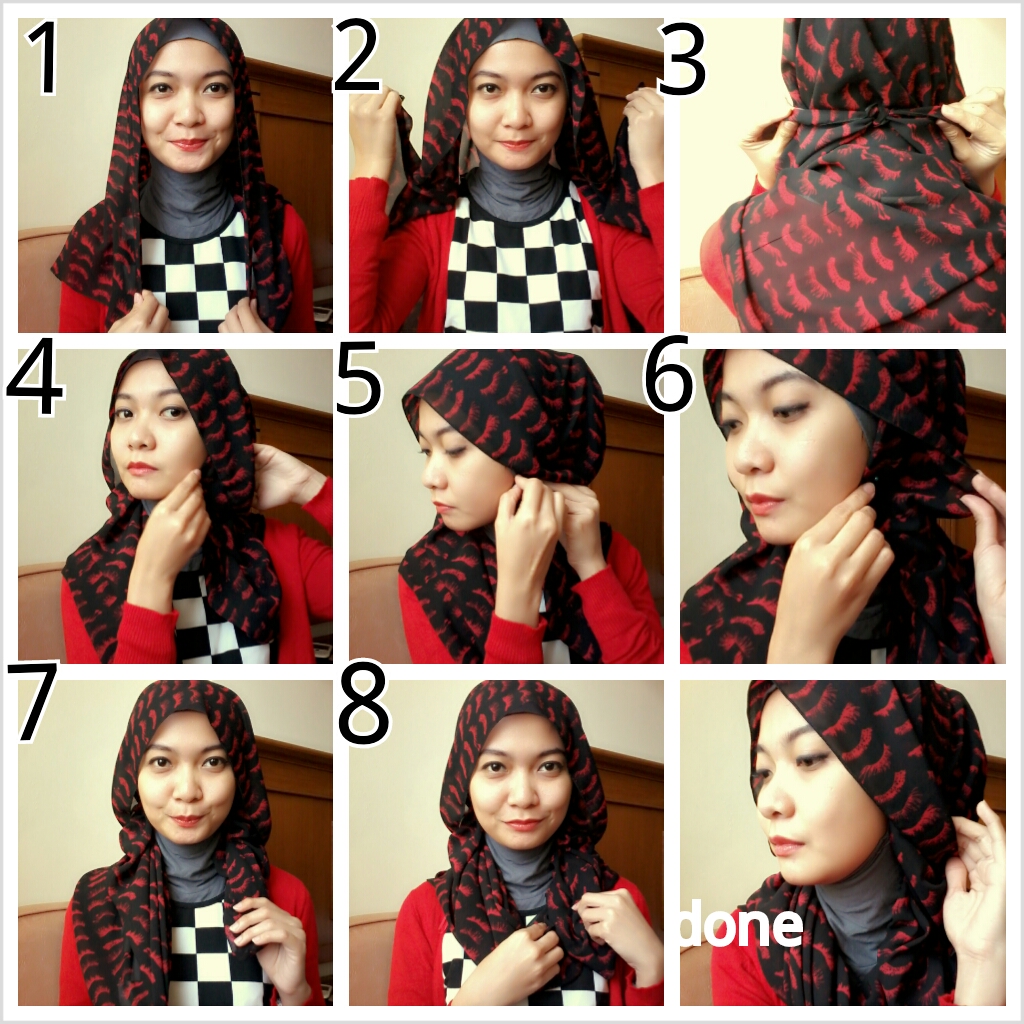 1
2
3
4
5
6
7
8
done