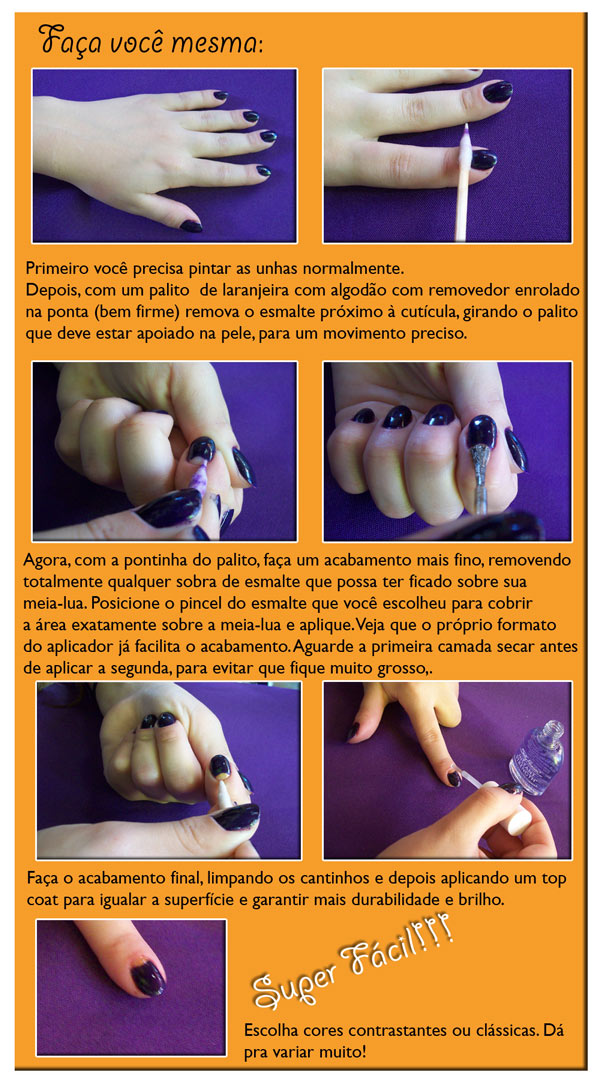 Faça você mesma:

Primeiro você precisa pintar as unhas normalmente.
Depois, com um palito de laranjeira com algodão com removedor enrolado na ponta (bem firme) remova o esmalte próximo à cutícula, girando o palito que deve estar apoiado na pele, para um movimento preciso.

Agora, com a pontinha do palito, faça um acabamento mais fino, removendo totalmente qualquer sobra de esmalte que possa ter ficado sobre sua meia-lua. Posicione o pincel do esmalte que você escolheu para cobrir a área exatamente sobre a meia-lua e aplique. Veja que o próprio formato do aplicador já facilita o acabamento. Aguarde a primeira camada secar antes de aplicar a segunda, para evitar que fique muito grosso,.

Faça o acabamento final, limpando os cantinhos e depois aplicando um top coat para igualar a superfície e garantir mais durabilidade e brilho.

Super Fácil!!!

Escolha cores contrastantes ou clássicas. Dá pra variar muito!