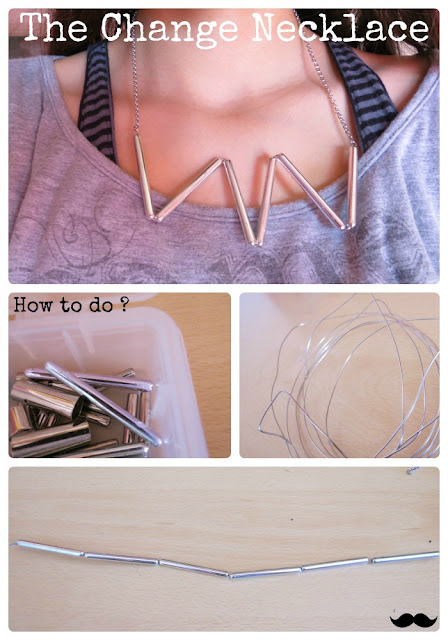 The Change Necklace

How to do ?