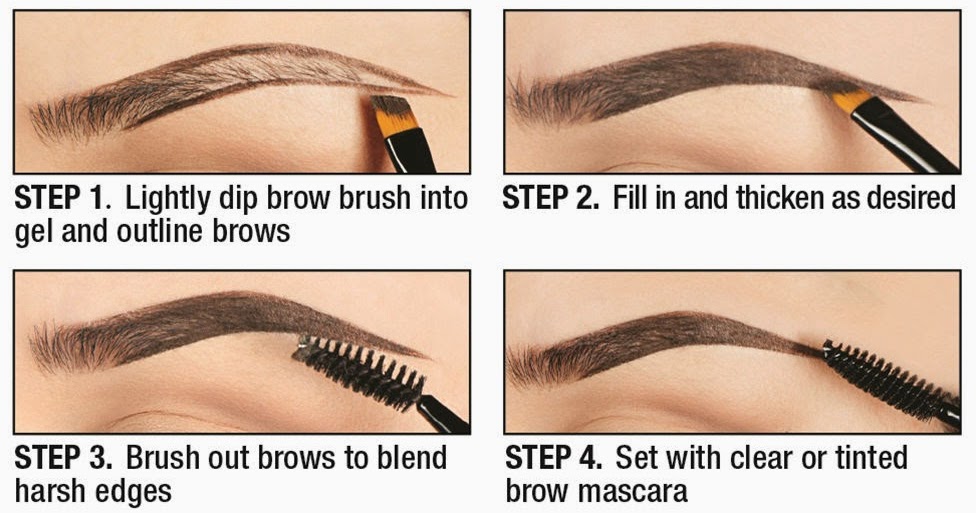 STEP 1. Lightly dip brow brush into gel and outline brows

STEP 2. Fill in and thicken as desired

STEP 3. Brush out brows to blend harsh edges

STEP 4. Set with clear or tinted brow mascara