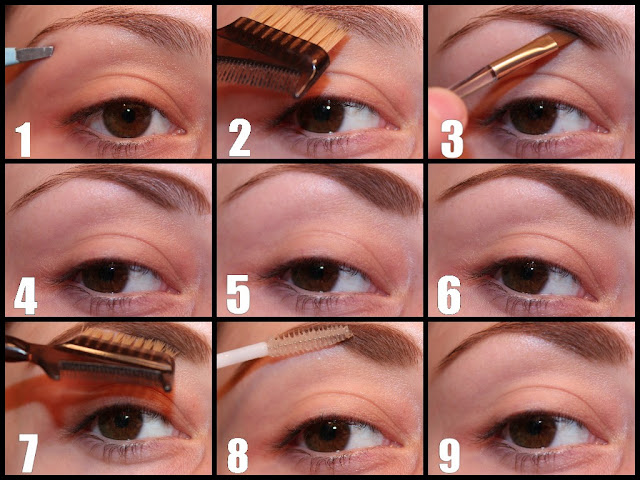 1
2
3
4
5
6
7
8
9