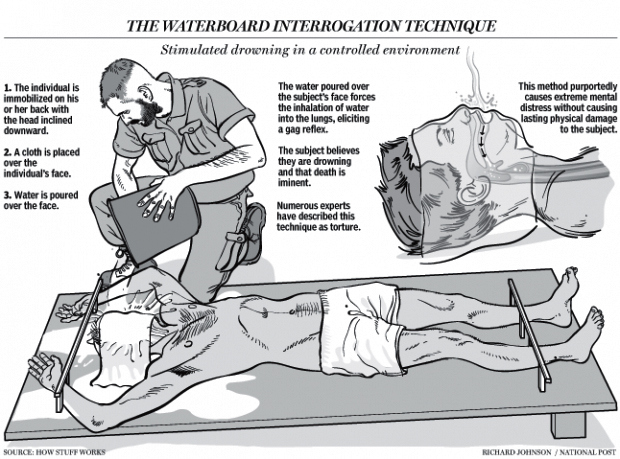 THE WATERBOARD INTERROGATION TECHNIQUE

Stimulated drowning in a controlled environment

1. The individual is immobilized on his or her back with the head inclined downward.

2. A cloth is placed over the individual's face.

3. Water is poured over the face.

The water poured over the subject's face forces the inhalation of water into the lungs, eliciting a gag reflex.

The subject believes they are drowning and that death is iminent.

Numerous experts have described this technique as torture.

This method purportedly causes extreme mental distress without causing lasting physical damage to the subject.

SOURCE: HOW STUFF WORKS

RICHARD JOHNSON / NATIONAL POST