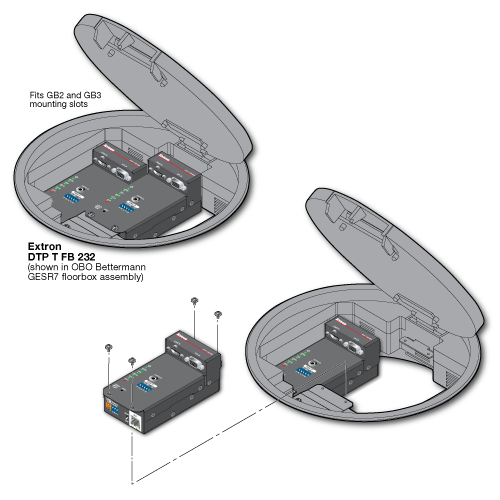 Fits GB2 and GB3 mounting slots

Extron
DTP T FB 232
(shown in OBO Bettermann GESR7 floorbox assembly)