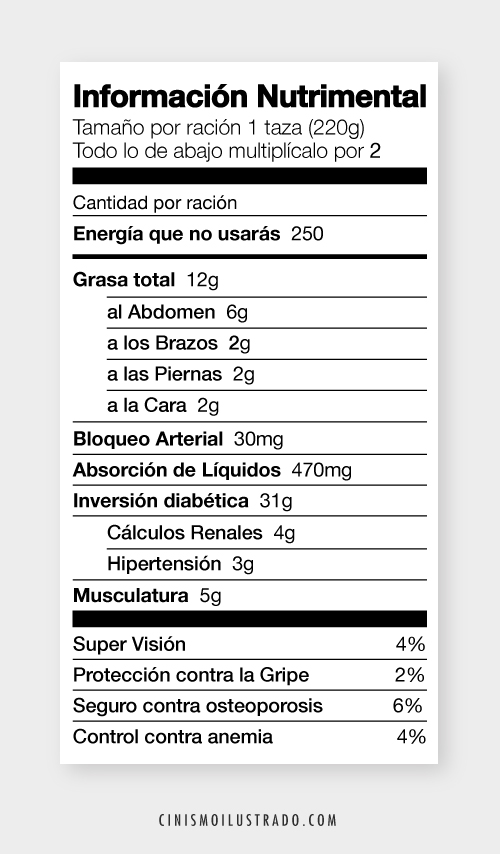 Información Nutrimental
Tamaño por ración 1 taza (220g)
Todo lo de abajo multiplícalo por 2

Cantidad por ración
Energía que no usarás 250

Grasa total 12g
al Abdomen 6g
a los Brazos 2g
a las Piernas 2g
a la Cara 2g
Bloqueo Arterial 30mg
Absorción de Líquidos 470mg
Inversión diabética 31g
Cálculos Renales 4g
Hipertensión 3g
Musculatura 5g

Super Visión 4%
Protección contra la Gripe 2%
Seguro contra osteoporosis 6%
Control contra anemia 4%

CINISMOILUSTRADO.COM