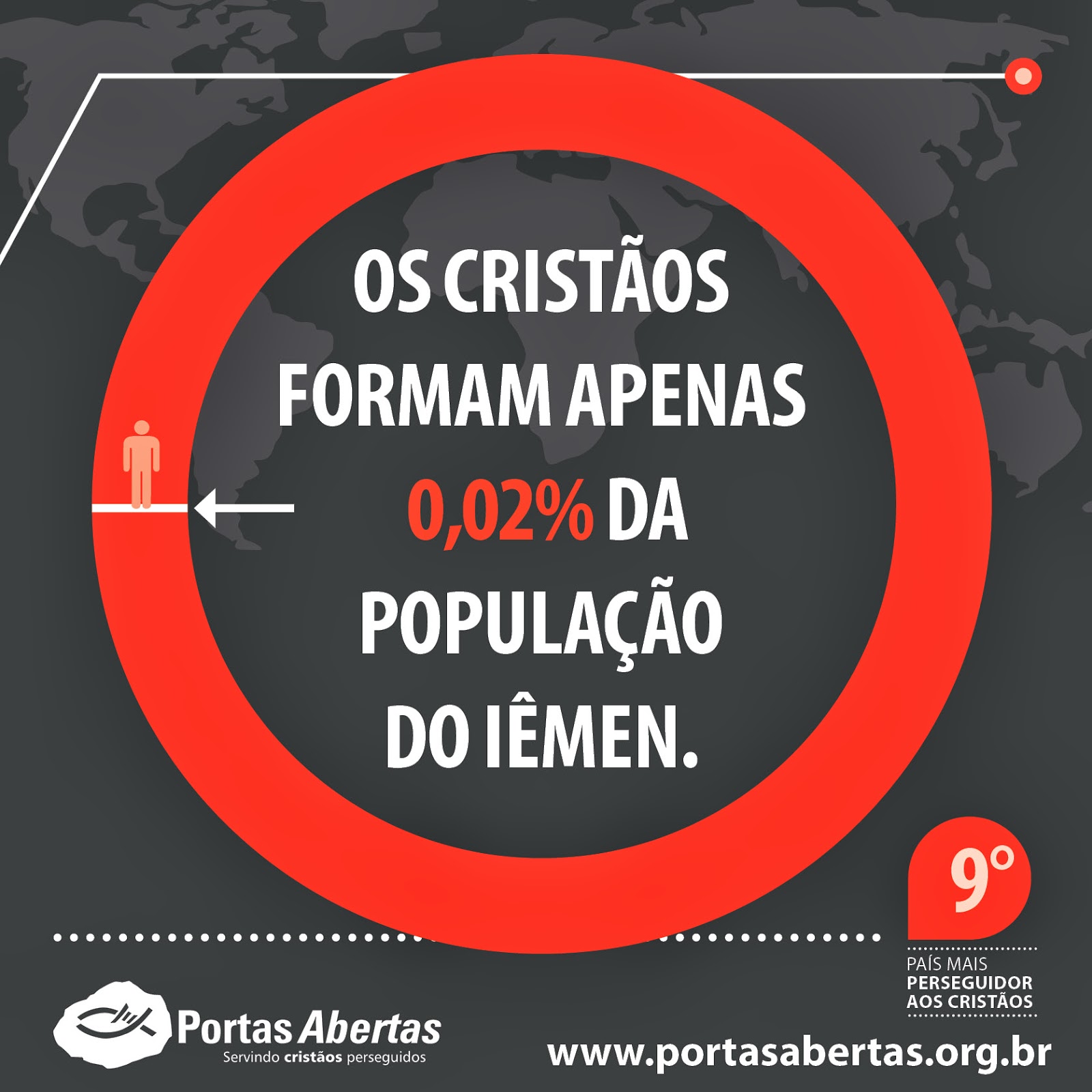 OS CRISTÃOS FORMAM APENAS 0,02% DA POPULAÇÃO DO IÊMEN.

9º

PAÍS MAIS PERSEGUIDOR AOS CRISTÃOS

Portas Abertas
Servindo cristãos perseguidos

www.portasabertas.org.br