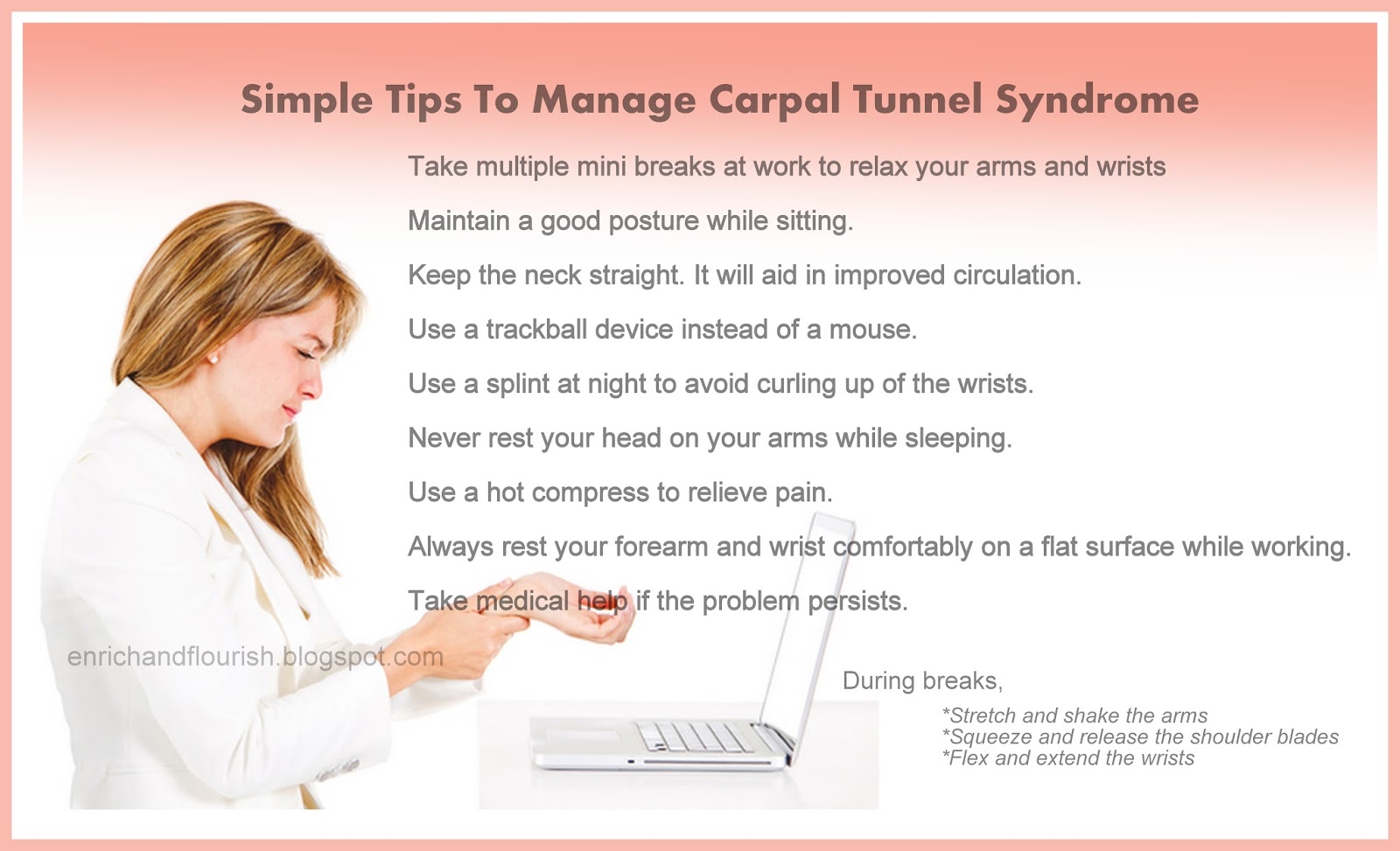 Simple Tips To Manage Carpal Tunnel Syndrome

Take multiple mini breaks at work to relax your arms and wrists

Maintain a good posture while sitting.

Keep the neck straight. It will aid in improved circulation.

Use a trackball device instead of a mouse.

Use a splint at night to avoid curling up of the wrists.

Never rest your head on your arms while sleeping.

Use a hot compress to relieve pain.

Always rest your forearm and wrist comfortably on a flat surface while working.

Take medical help if the problem persists.

enrichandflourish.blogspot.com

During breaks,

*Stretch and shake the arms
*Squeeze and release the shoulder blades
*Flex and extend the wrists