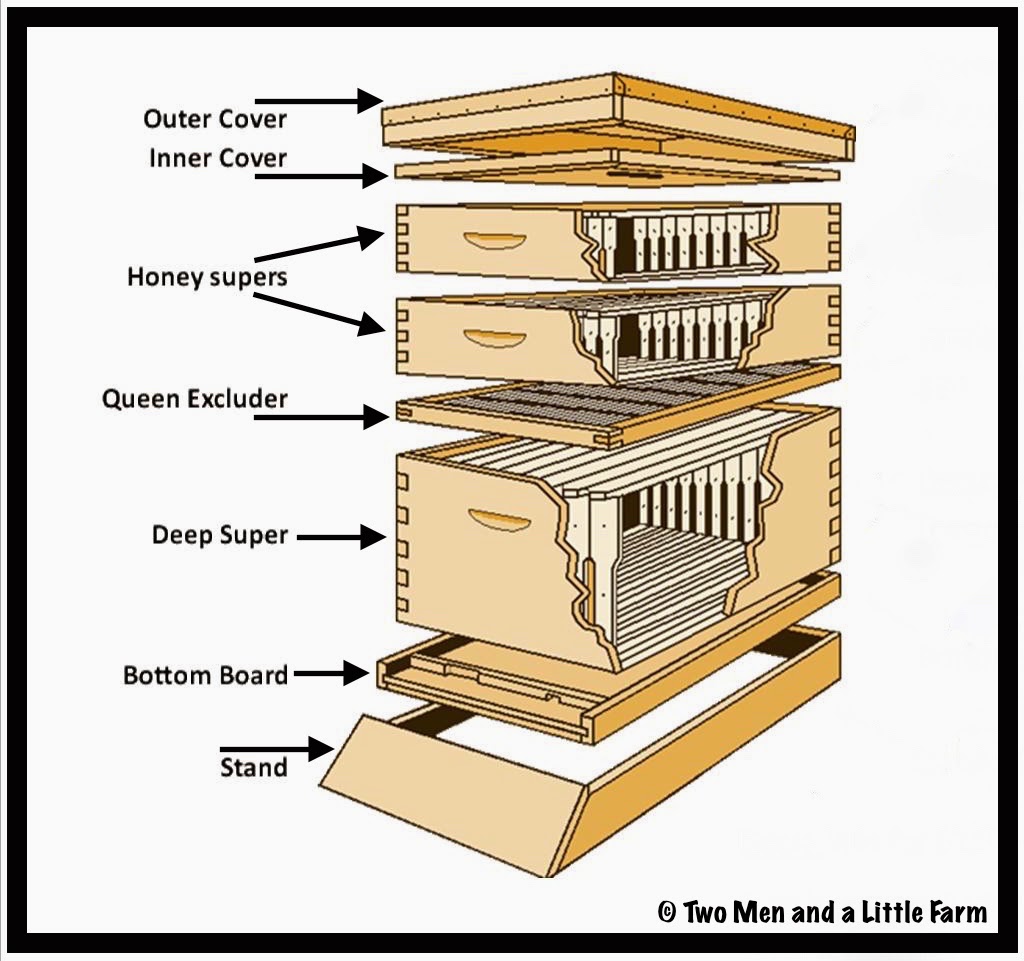 Outer Cover
Inner Cover
Honey supers
Queen Excluder
Deep Super
Bottom Board
Stand
© Two Men and a Little Farm