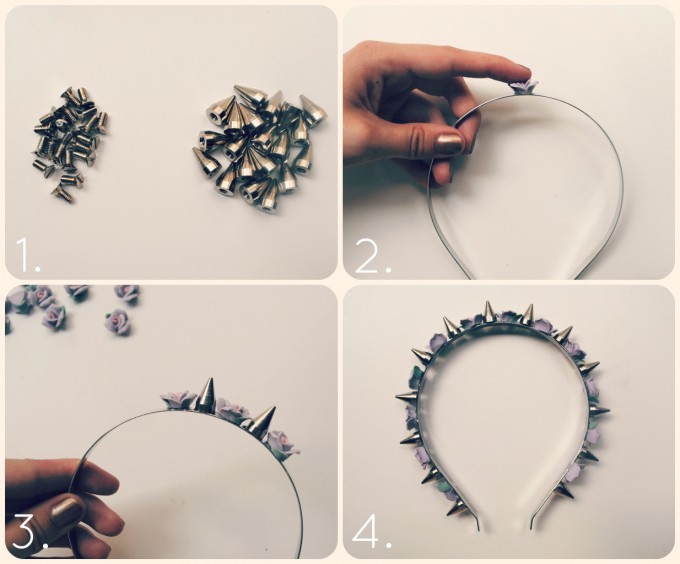 1.

2.

3.

4.