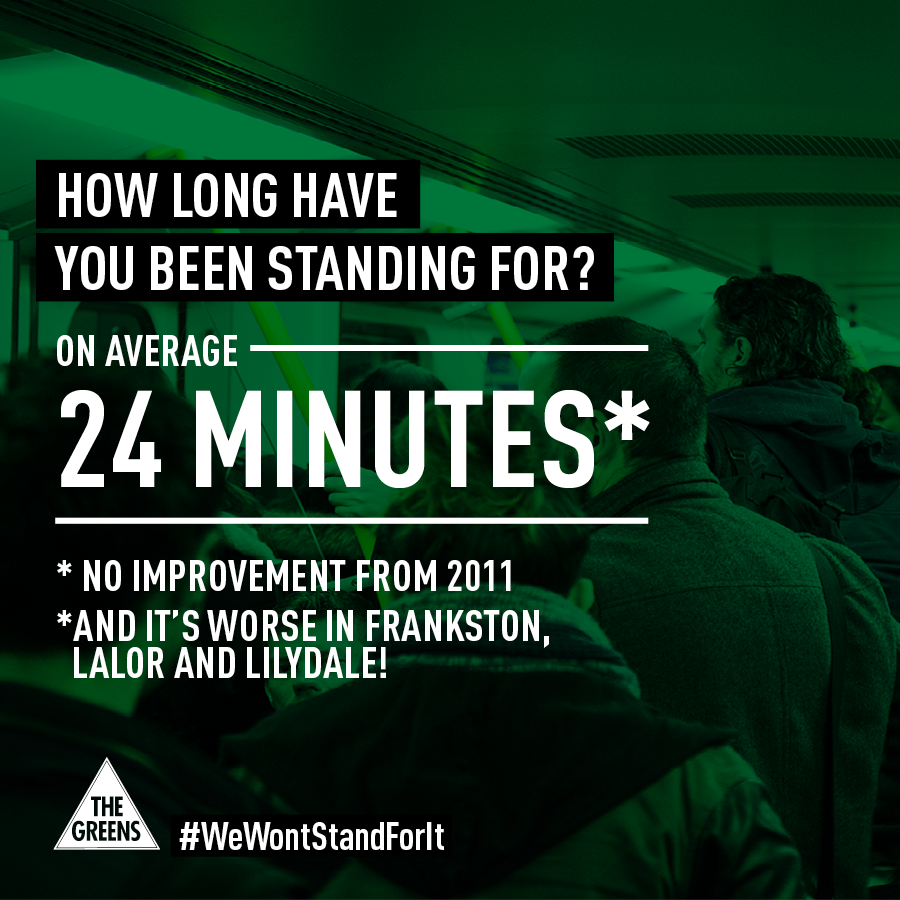 HOW LONG HAVE YOU BEEN STANDING FOR?

ON AVERAGE

24 MINUTES*

* NO IMPROVEMENT FROM 2011

*AND IT'S WORSE IN FRANKSTON, LALOR AND LILYDALE!

THE GREENS

#WeWontStandForIt