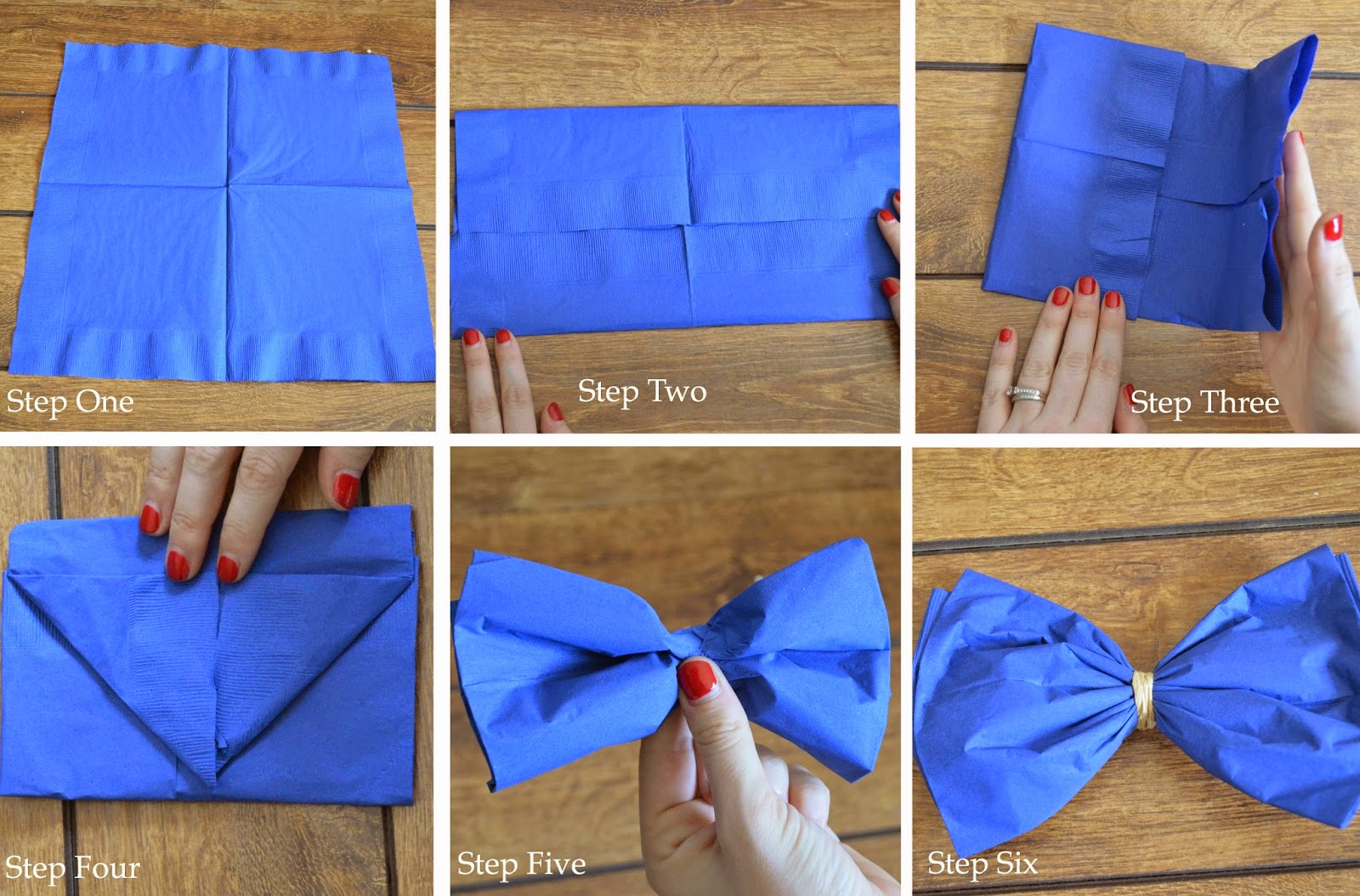 Step One

Step Two

Step Three

Step Four

Step Five

Step Six