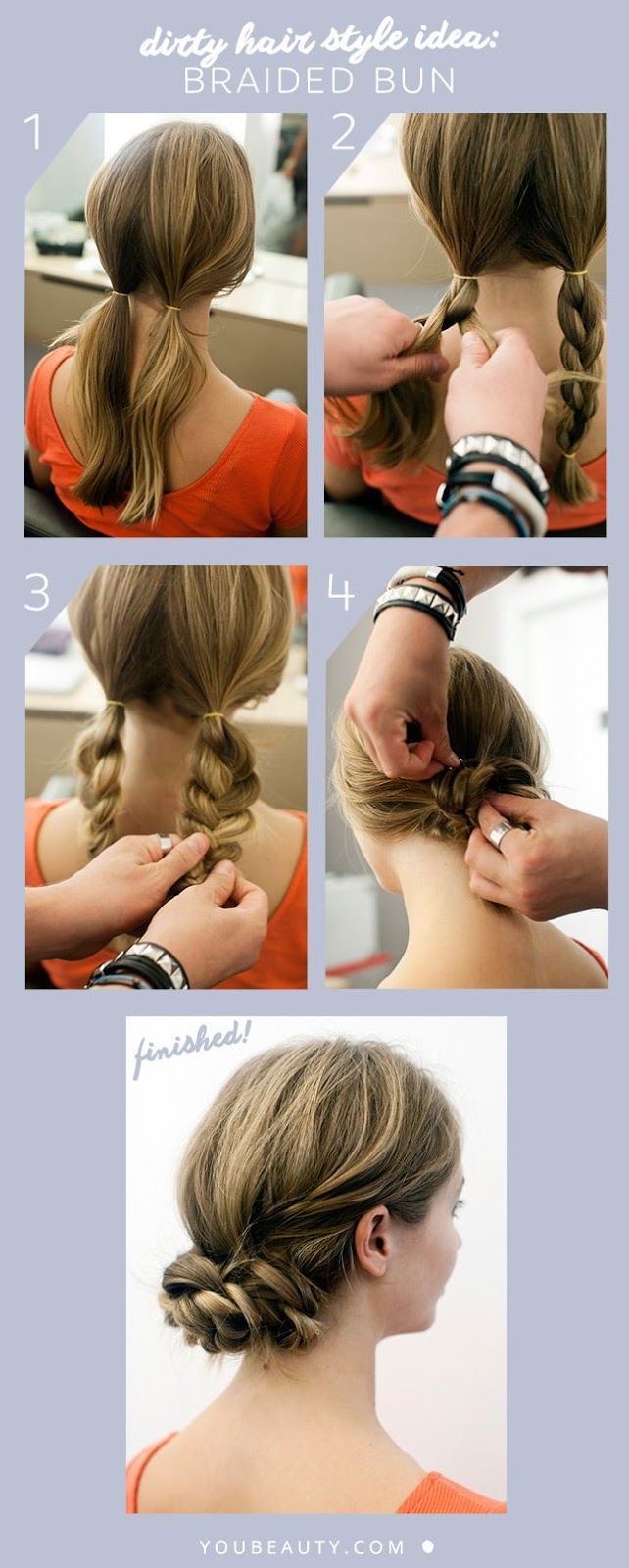 dirty hair style idea:
BRAIDED BUN

1

2

3

4

finished!

YOUBEAUTY.COM