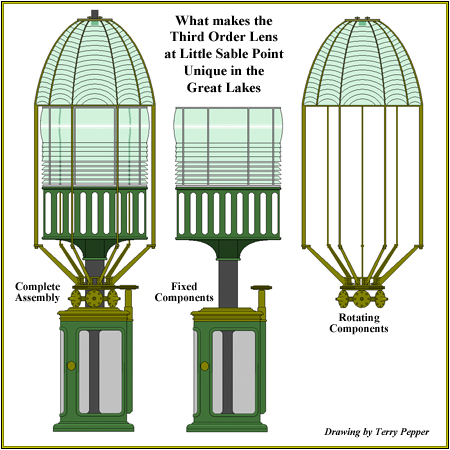 What makes the Third Order Lens at Little Sable Point Unique in the Great Lakes

Complete Assembly

Fixed Components

Rotating Components

Drawing by Terry Pepper