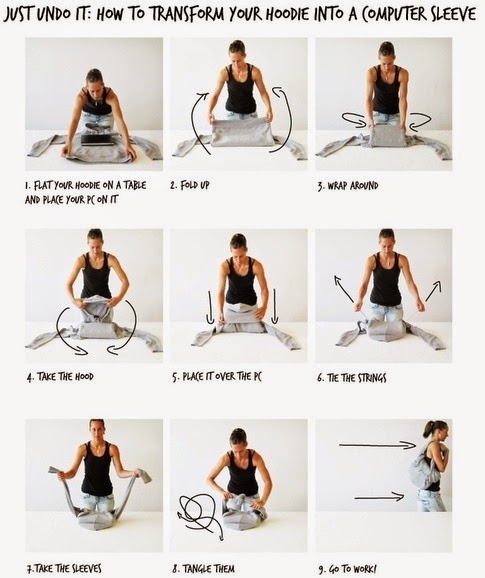 JUST UNDO IT: HOW TO TRANSFORM YOUR HOODIE INTO A COMPUTER SLEEVE

1. FLAT YOUR HOODIE ON A TABLE AND PLACE YOUR PC ON IT

2. FOLD UP

3. WRAP AROUND

4. TAKE THE HOOD

5. PLACE IT OVER THE PC

6. TIE THE STRINGS

7. TAKE THE SLEEVES

8. TANGLE THEM

9. GO TO WORK!