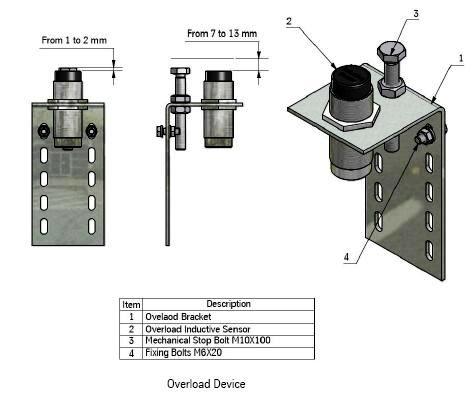 From 1 to 2 mm

From 7 to 13 mm

2

3

1

4

| Item | Description |
|---|---|
| 1 | Ovelaod Bracket |
| 2 | Overload Inductive Sensor |
| 3 | Mechanical Stop Bolt M10X100 |
| 4 | Fixing Bolts M6X20 |

Overload Device