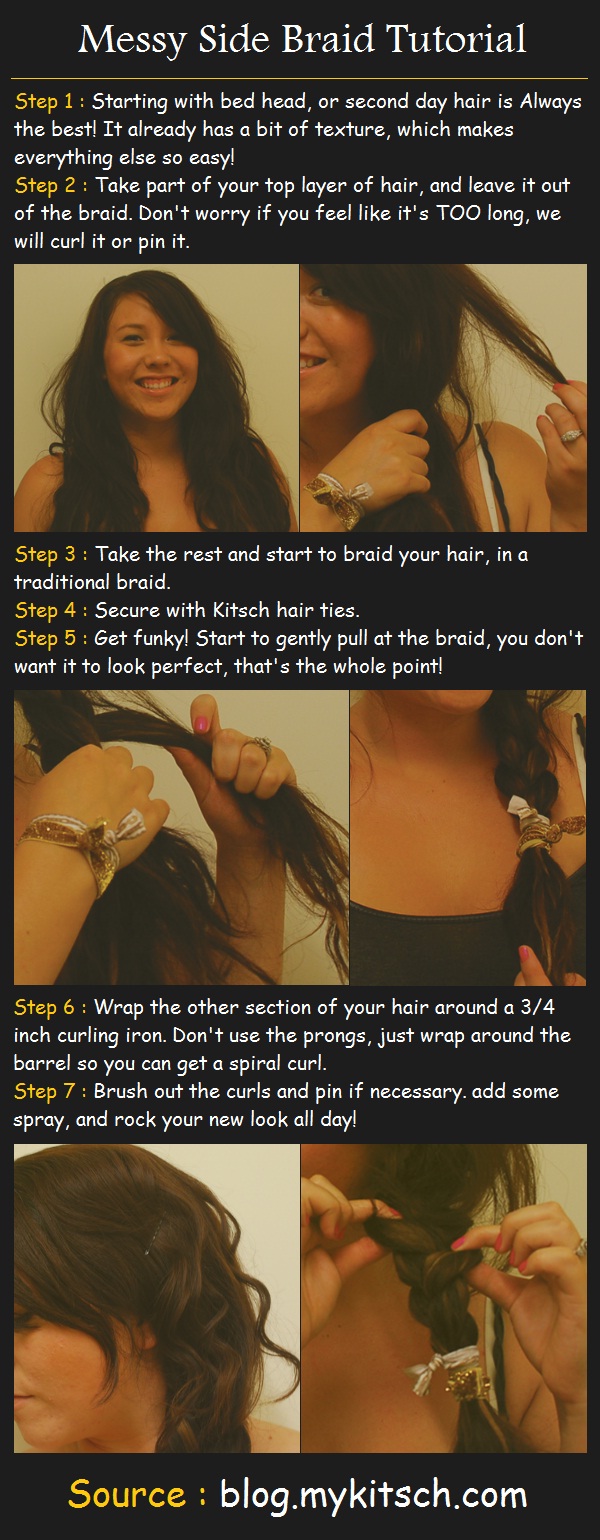 Messy Side Braid Tutorial

Step 1 : Starting with bed head, or second day hair is Always the best! It already has a bit of texture, which makes everything else so easy!
Step 2 : Take part of your top layer of hair, and leave it out of the braid. Don't worry if you feel like it's TOO long, we will curl it or pin it.

Step 3 : Take the rest and start to braid your hair, in a traditional braid.
Step 4 : Secure with Kitsch hair ties.
Step 5 : Get funky! Start to gently pull at the braid, you don't want it to look perfect, that's the whole point!

Step 6 : Wrap the other section of your hair around a 3/4 inch curling iron. Don't use the prongs, just wrap around the barrel so you can get a spiral curl.
Step 7 : Brush out the curls and pin if necessary. add some spray, and rock your new look all day!

Source : blog.mykitsch.com