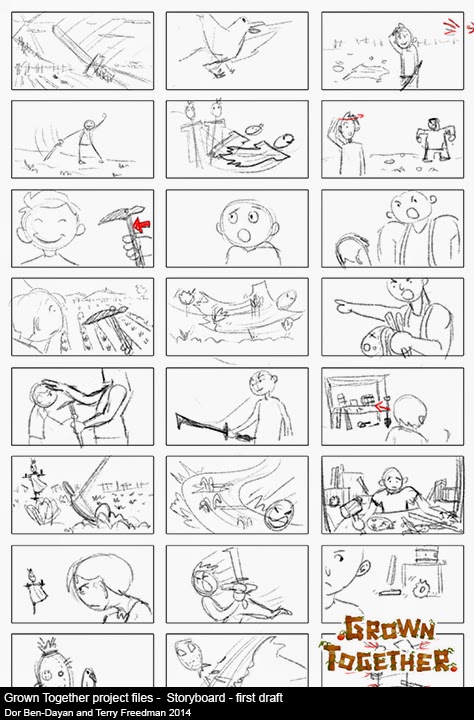 GROWN TOGETHER

Grown Together project files - Storyboard - first draft
Dor Ben-Dayan and Terry Freedman 2014