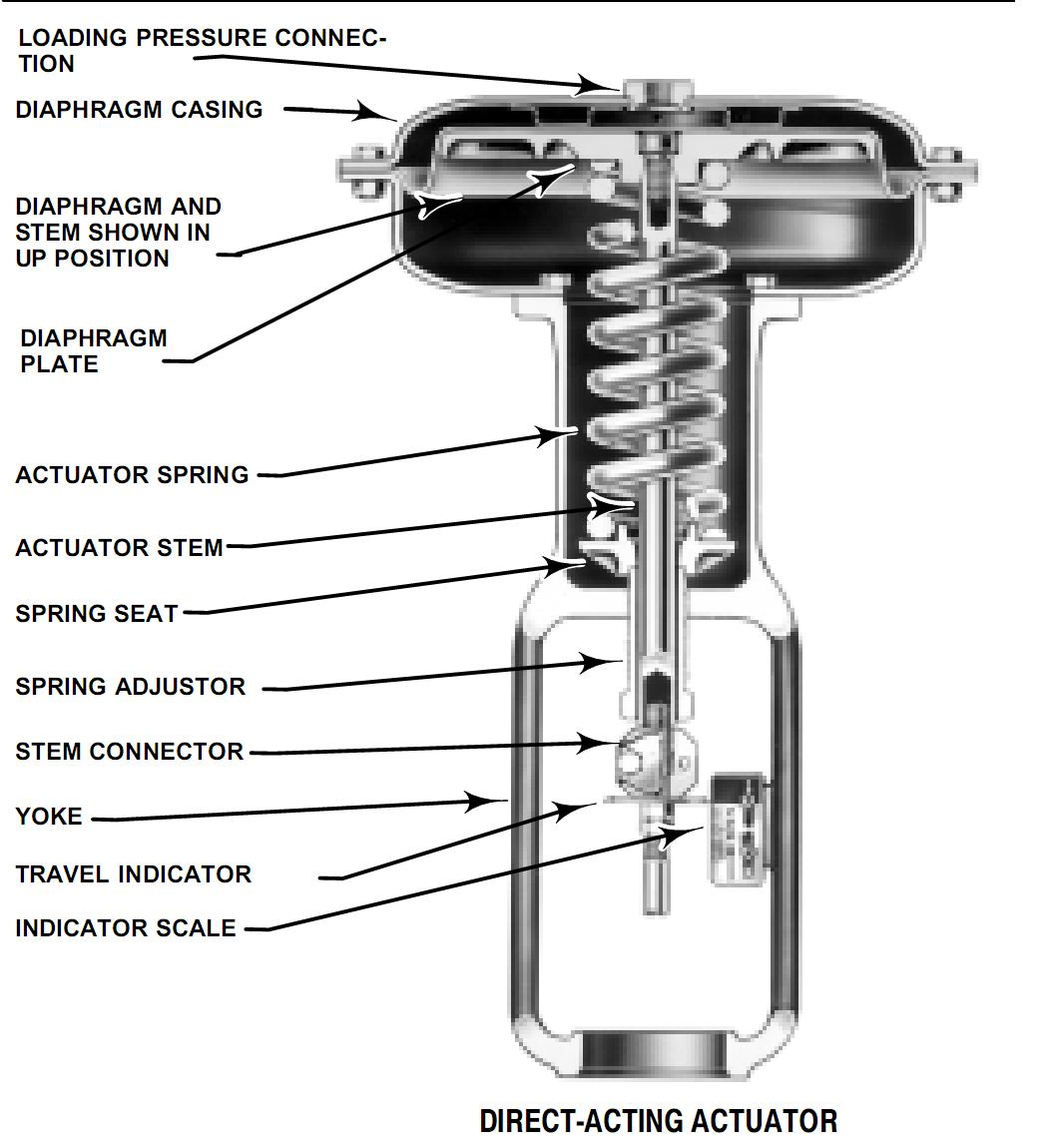 LOADING PRESSURE CONNECTION

DIAPHRAGM CASING

DIAPHRAGM AND STEM SHOWN IN UP POSITION

DIAPHRAGM PLATE

ACTUATOR SPRING

ACTUATOR STEM

SPRING SEAT

SPRING ADJUSTOR

STEM CONNECTOR

YOKE

TRAVEL INDICATOR

INDICATOR SCALE

DIRECT-ACTING ACTUATOR