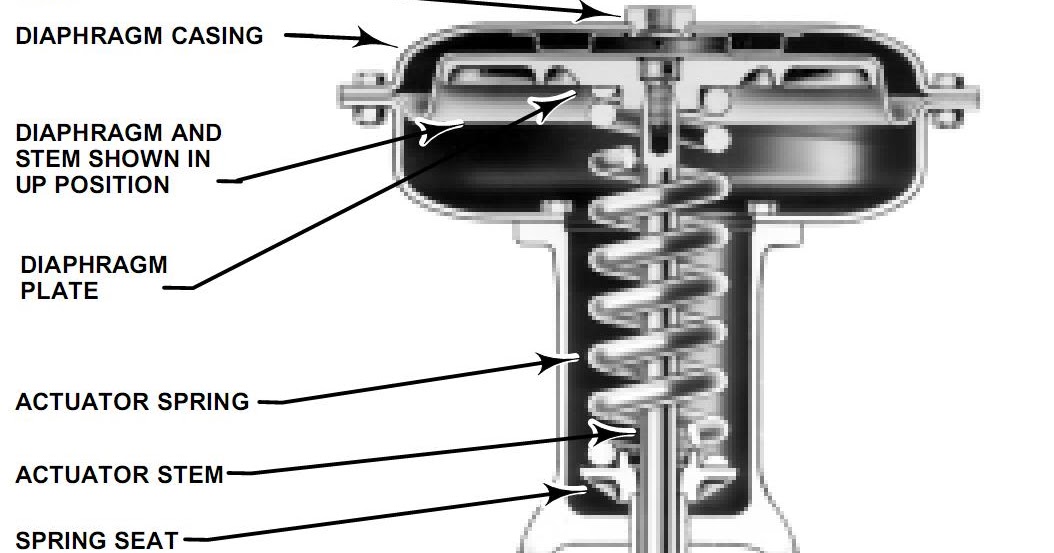 DIAPHRAGM CASING

DIAPHRAGM AND STEM SHOWN IN UP POSITION

DIAPHRAGM PLATE

ACTUATOR SPRING

ACTUATOR STEM

SPRING SEAT