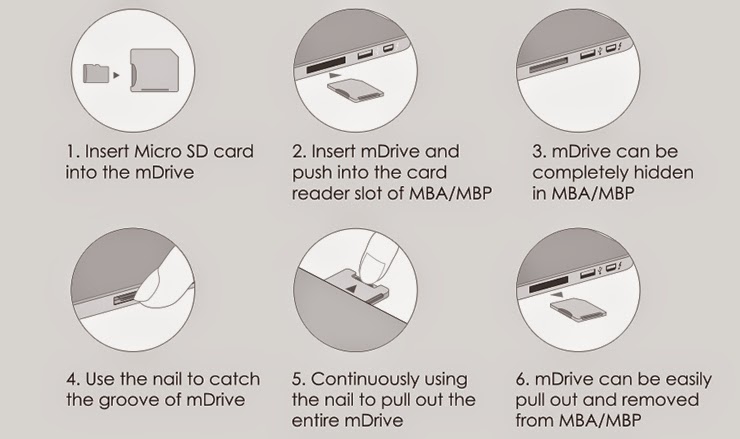 1. Insert Micro SD card into the mDrive

2. Insert mDrive and push into the card reader slot of MBA/MBP

3. mDrive can be completely hidden in MBA/MBP

4. Use the nail to catch the groove of mDrive

5. Continuously using the nail to pull out the entire mDrive

6. mDrive can be easily pull out and removed from MBA/MBP