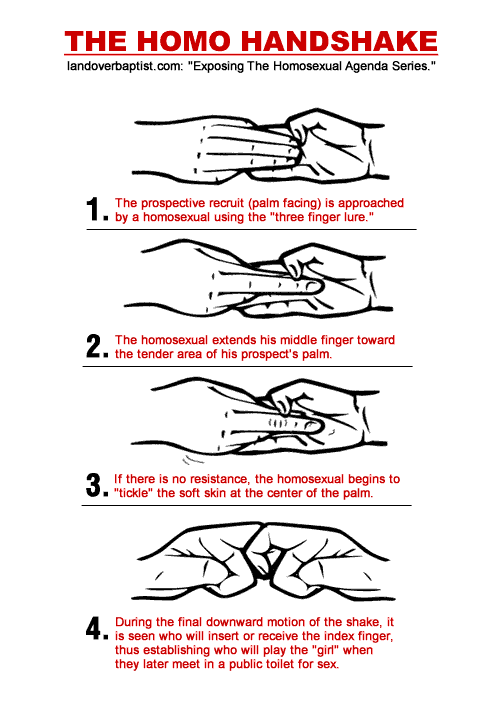 THE HOMO HANDSHAKE

landoverbaptist.com: "Exposing The Homosexual Agenda Series."

1. The prospective recruit (palm facing) is approached by a homosexual using the "three finger lure."

2. The homosexual extends his middle finger toward the tender area of his prospect's palm.

3. If there is no resistance, the homosexual begins to "tickle" the soft skin at the center of the palm.

4. During the final downward motion of the shake, it is seen who will insert or receive the index finger, thus establishing who will play the "girl" when they later meet in a public toilet for sex.