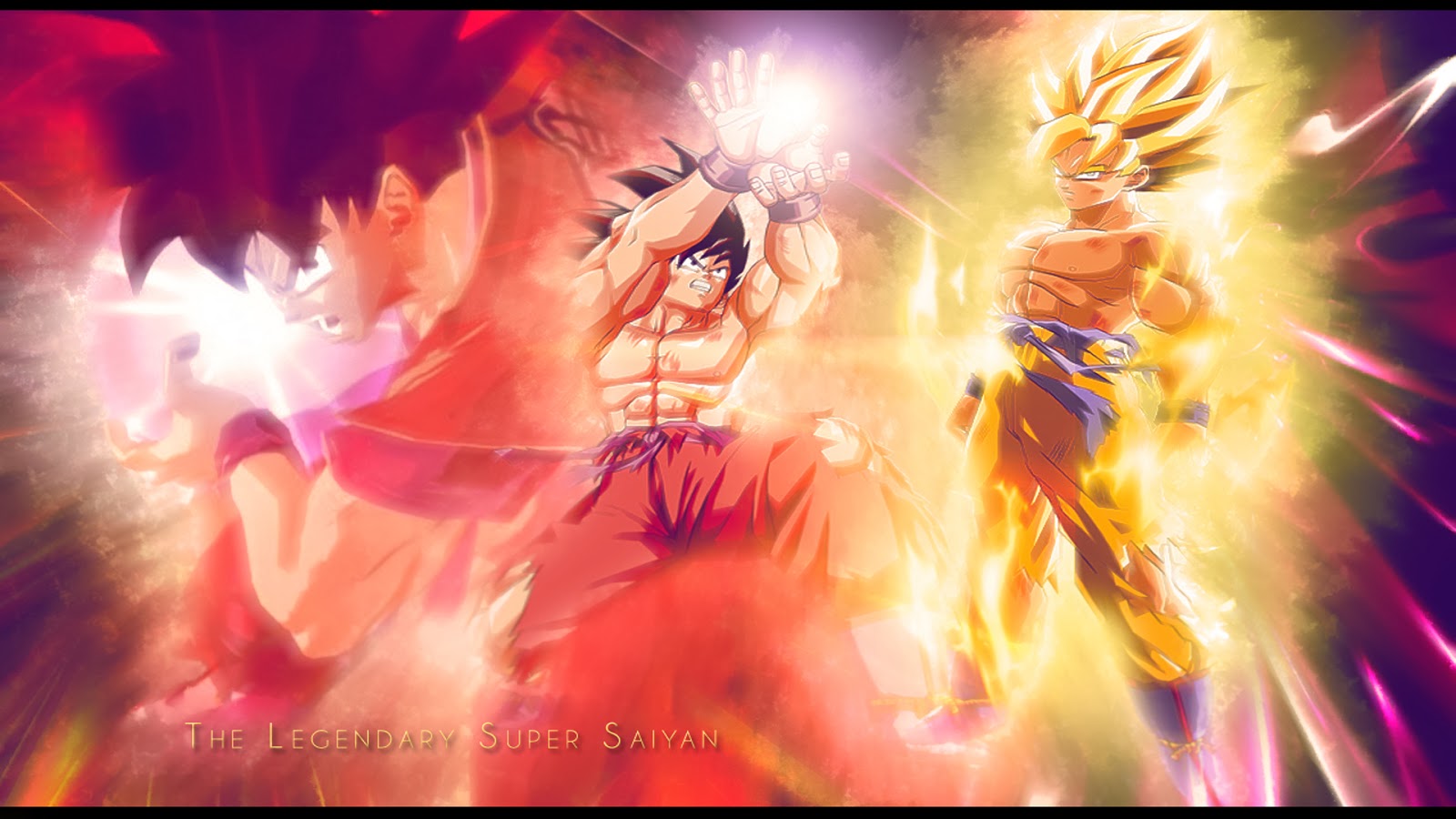 The Legendary Super Saiyan