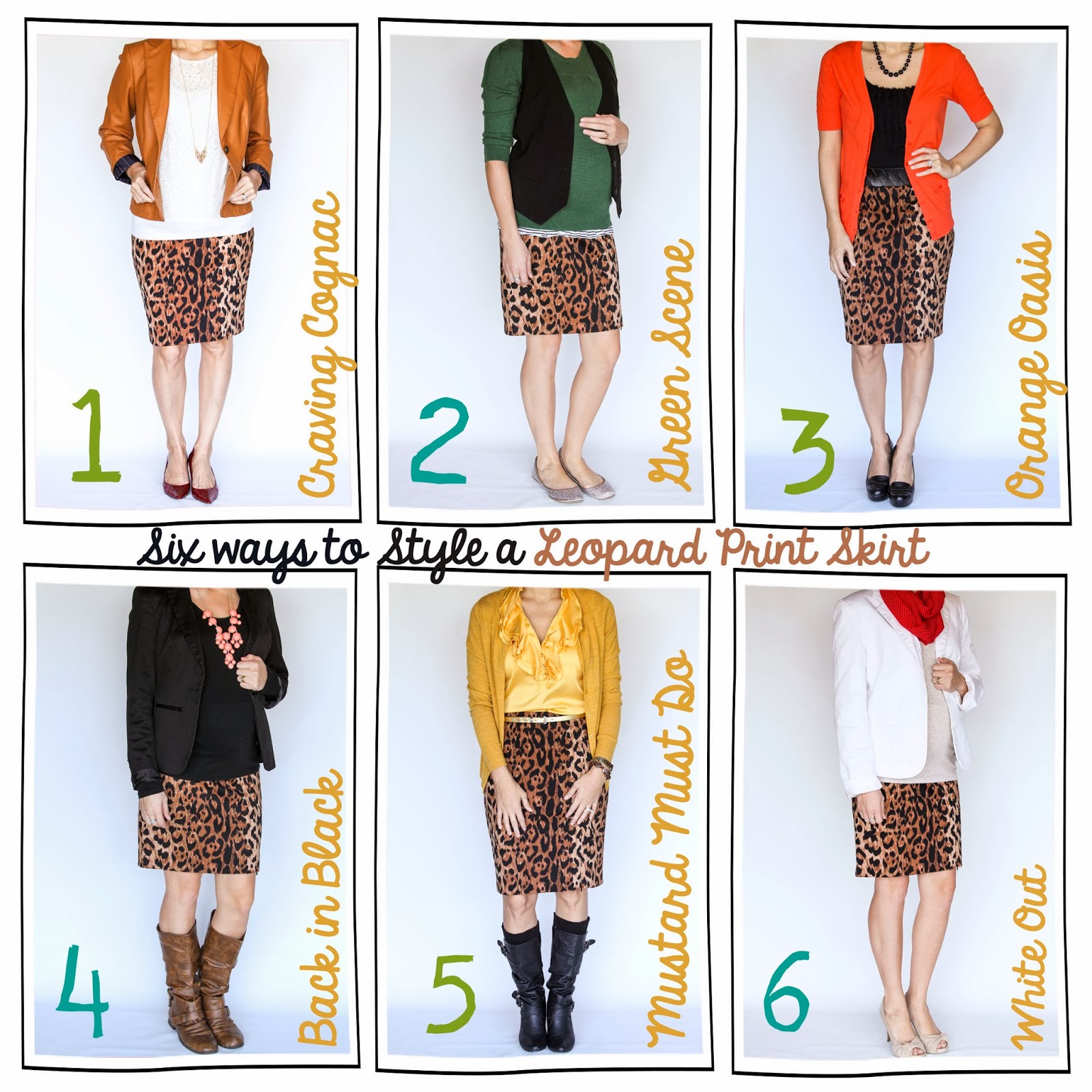 1
Craving Cognac

2
Green Scene

3
Orange Oasis

Six ways to Style a Leopard Print Skirt

4
Back in Black

5
Mustard Must Do

6
White Out