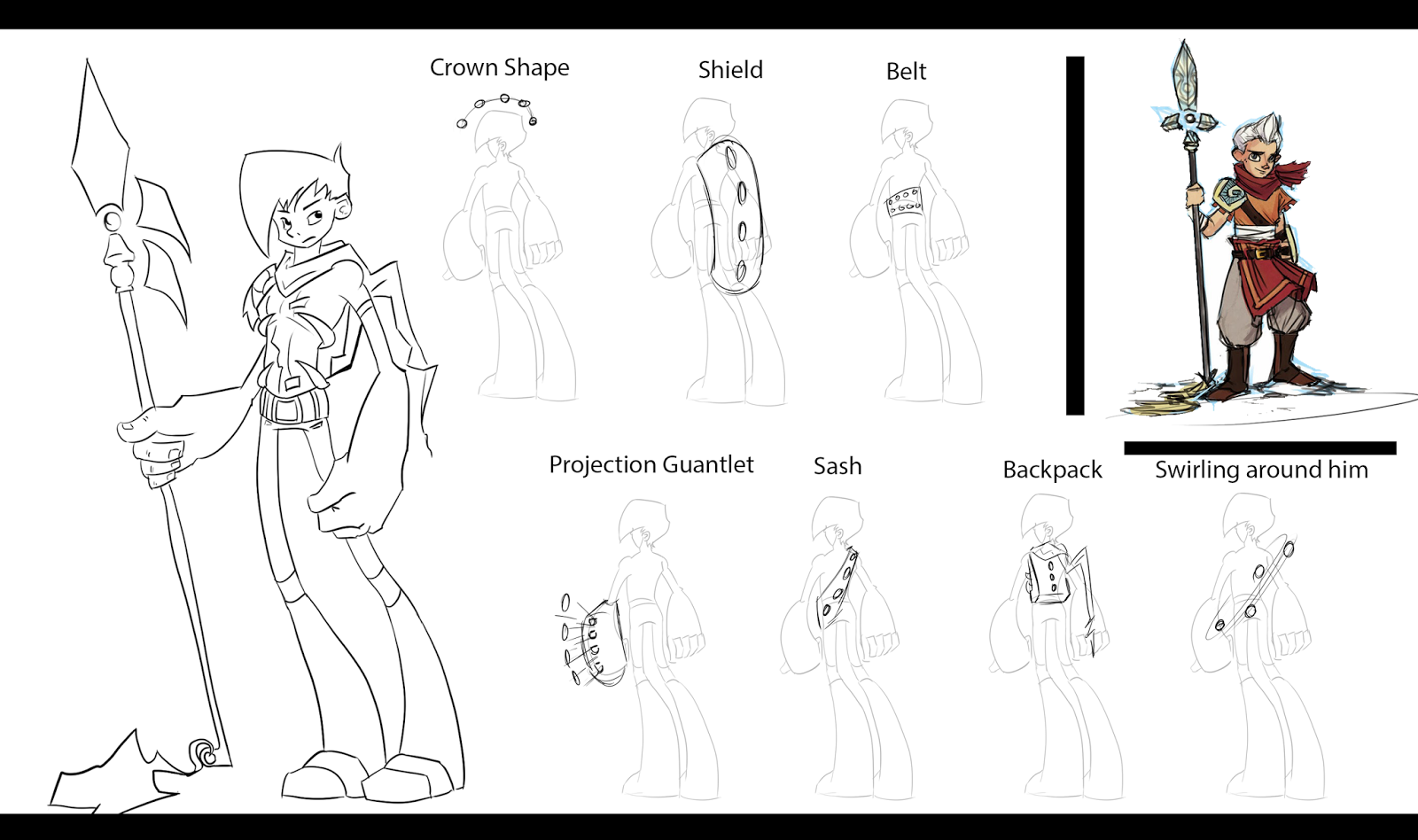 Crown Shape

Shield

Belt

Projection Guantlet

Sash

Backpack

Swirling around him