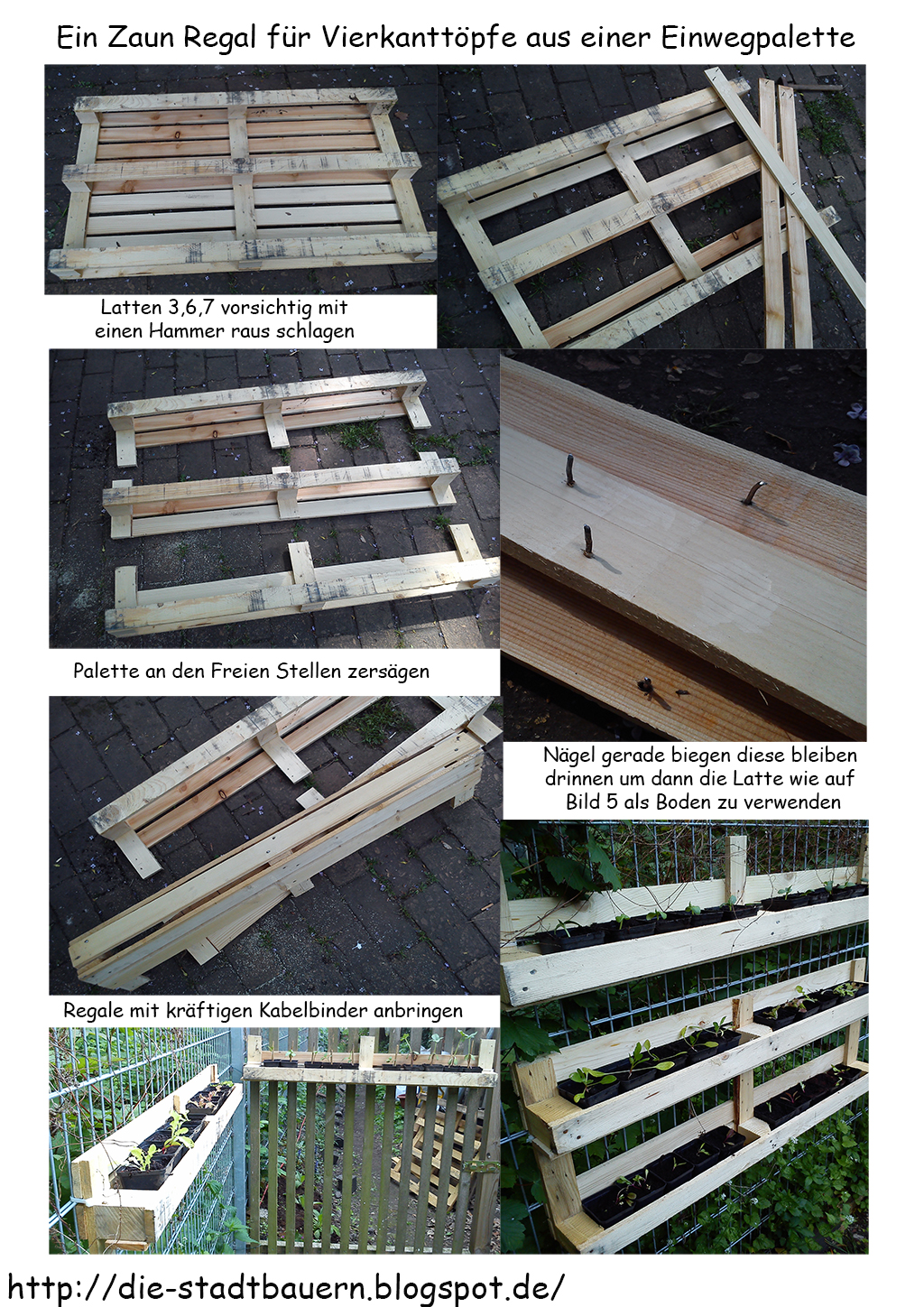 Ein Zaun Regal für Vierkanttöpfe aus einer Einwegpalette

Latten 3,6,7 vorsichtig mit einen Hammer raus schlagen

Palette an den Freien Stellen zersägen

Nägel gerade biegen diese bleiben drinnen um dann die Latte wie auf Bild 5 als Boden zu verwenden

Regale mit kräftigen Kabelbinder anbringen

http://die-stadtbauern.blogspot.de/