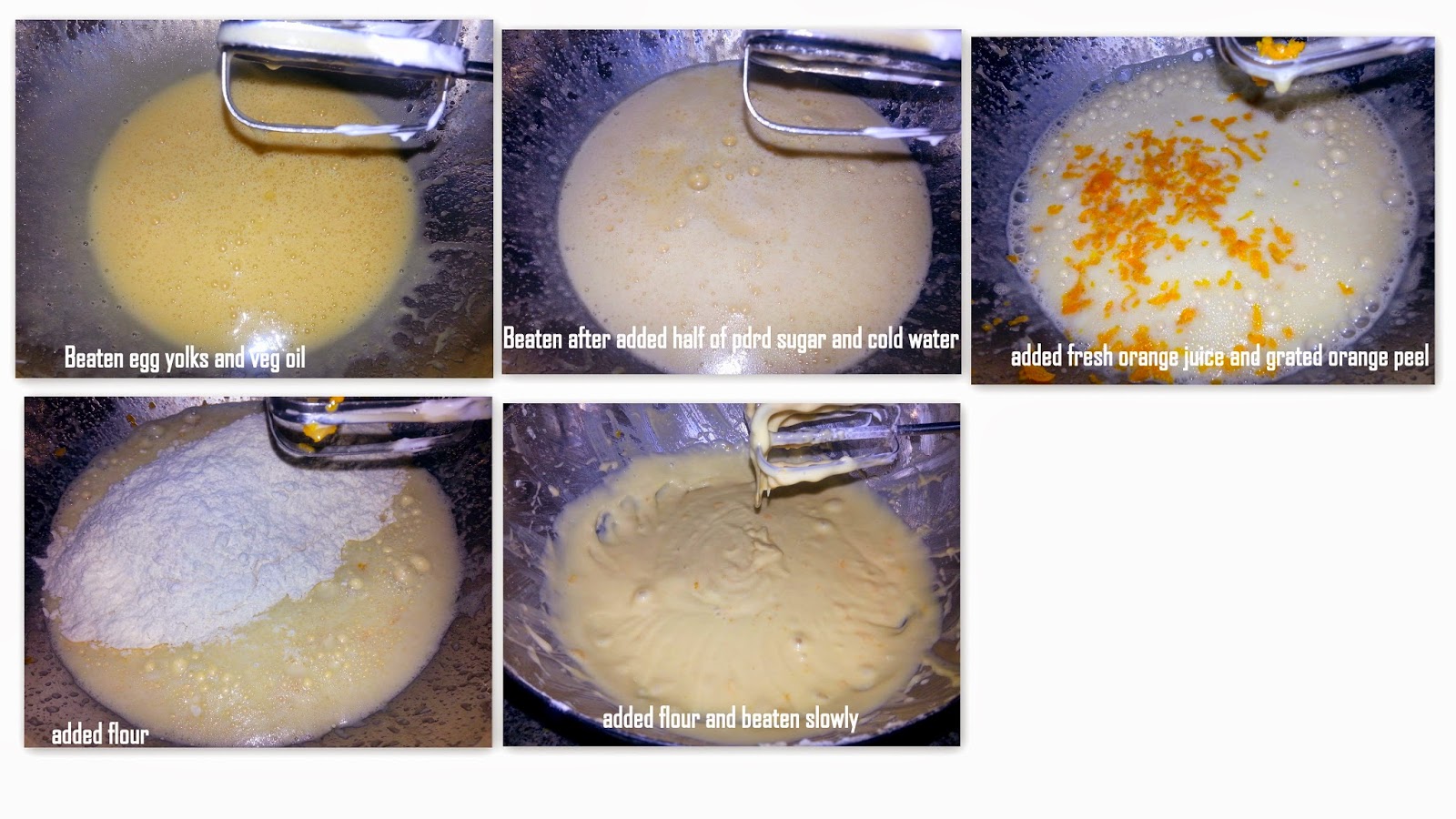 Beaten egg yolks and veg oil

Beaten after added half of pdrd sugar and cold water

added fresh orange juice and grated orange peel

added flour

added flour and beaten slowly