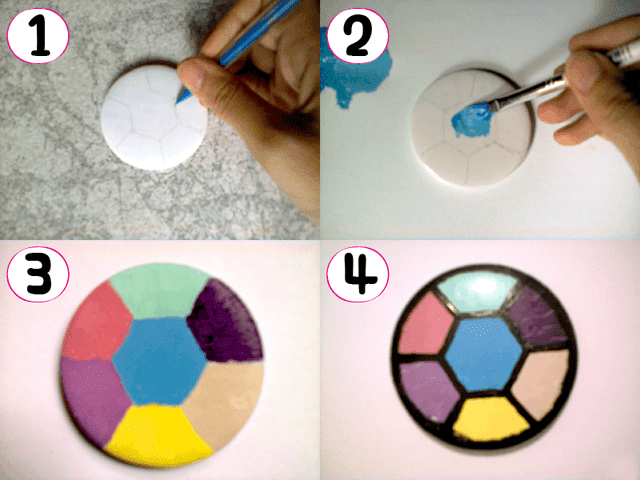 1
2
3
4