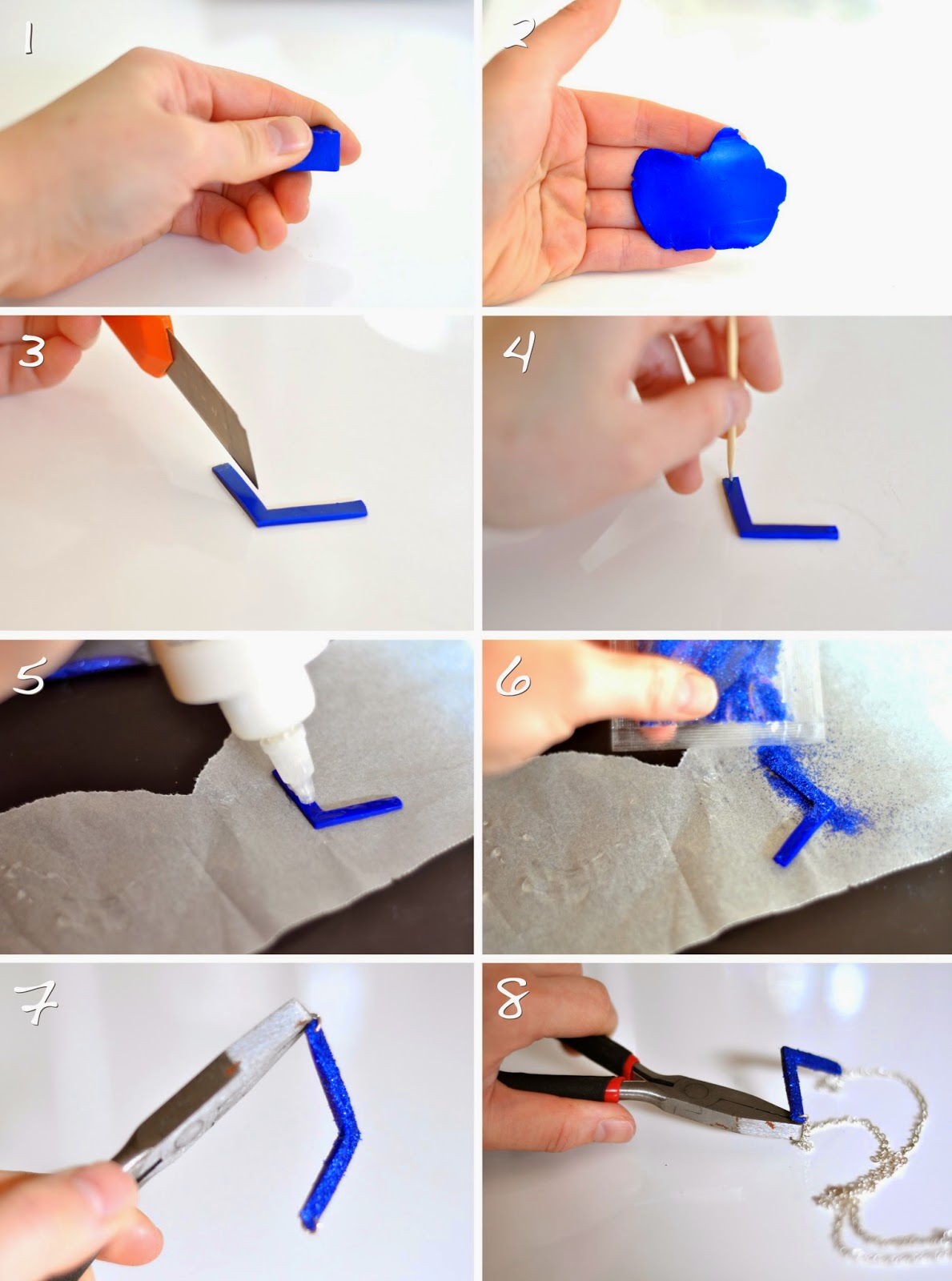 1

2

3

4

5

6

7

8