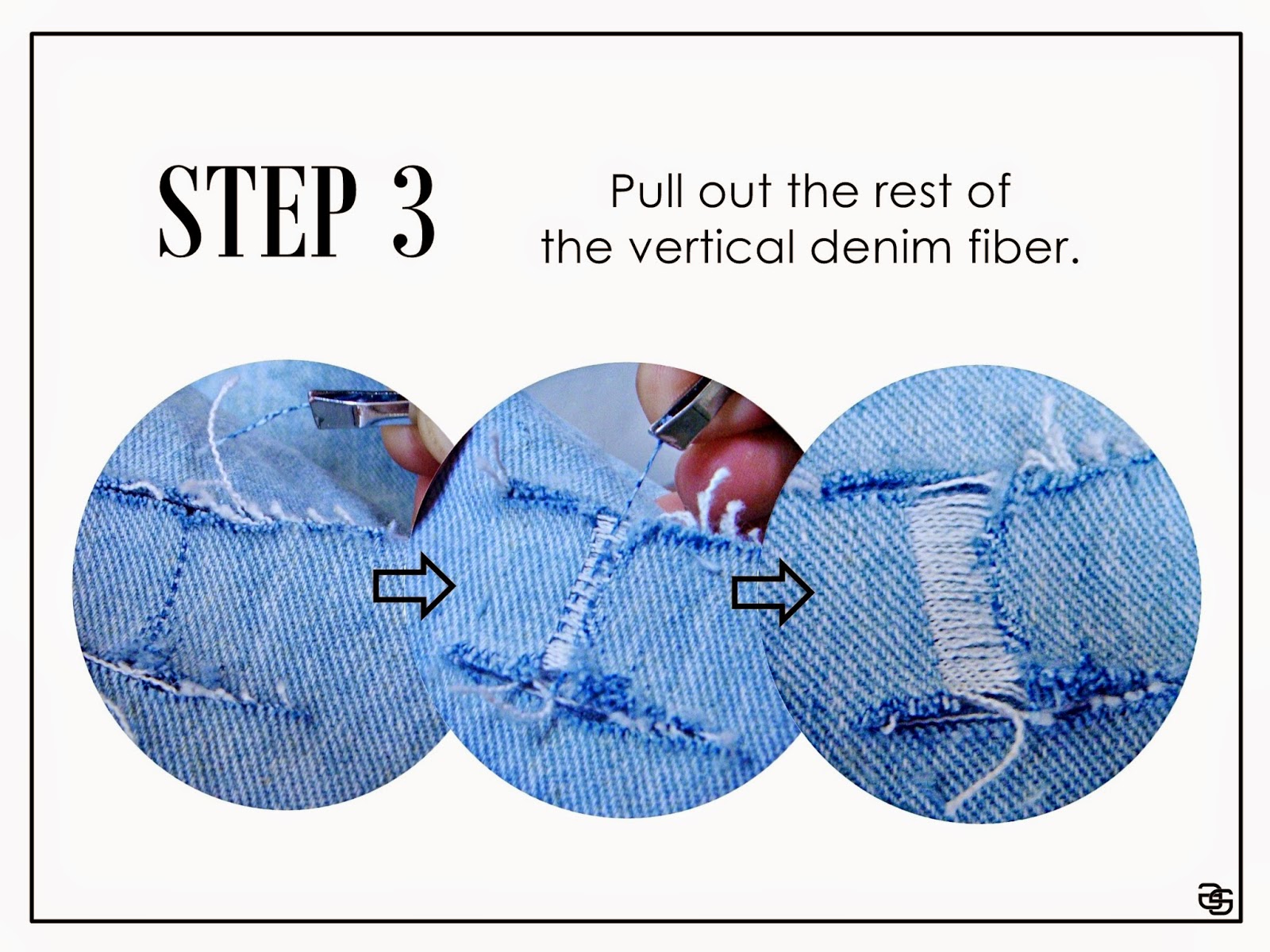 STEP 3

Pull out the rest of the vertical denim fiber.