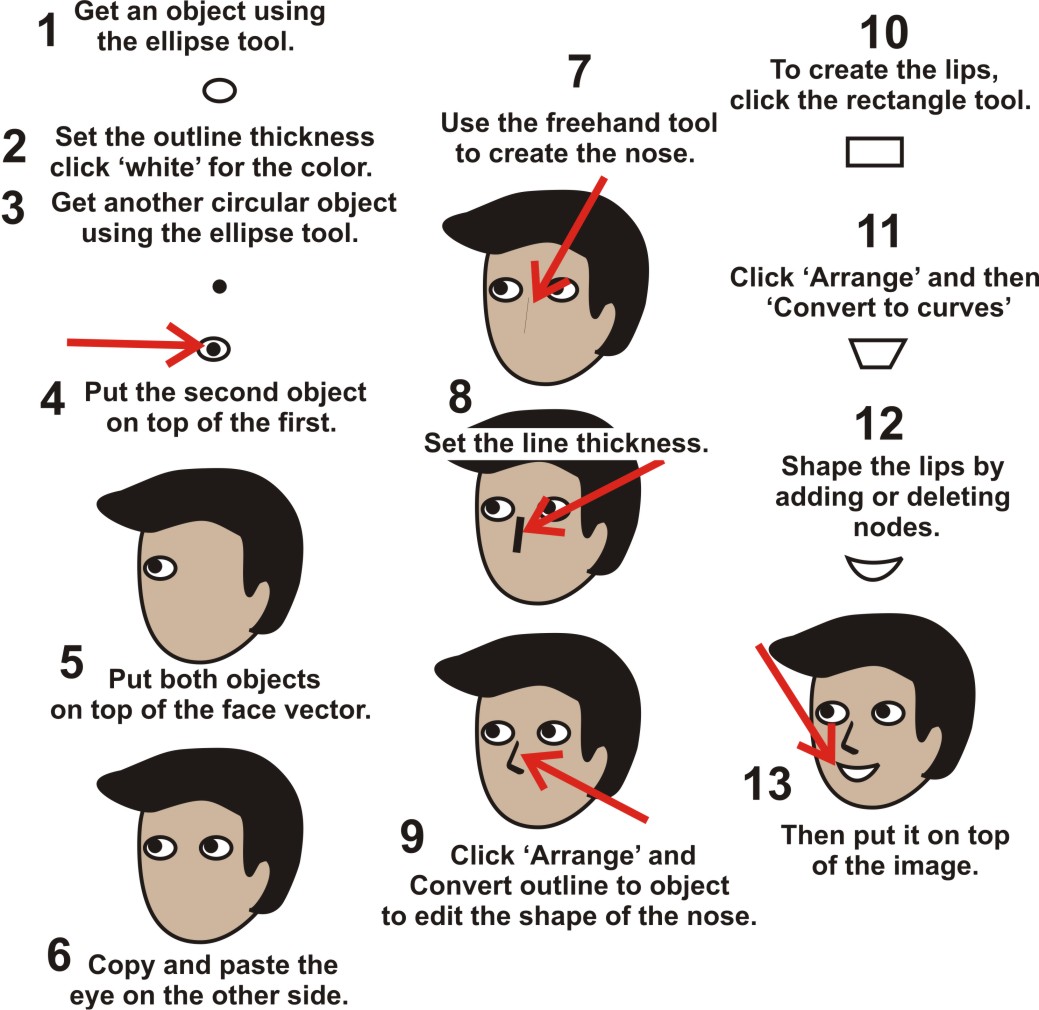 1 Get an object using the ellipse tool.

2 Set the outline thickness click 'white' for the color.

3 Get another circular object using the ellipse tool.

4 Put the second object on top of the first.

5 Put both objects on top of the face vector.

6 Copy and paste the eye on the other side.

7 Use the freehand tool to create the nose.

8 Set the line thickness.

9 Click 'Arrange' and Convert outline to object to edit the shape of the nose.

10 To create the lips, click the rectangle tool.

11 Click 'Arrange' and then 'Convert to curves'

12 Shape the lips by adding or deleting nodes.

13 Then put it on top of the image.