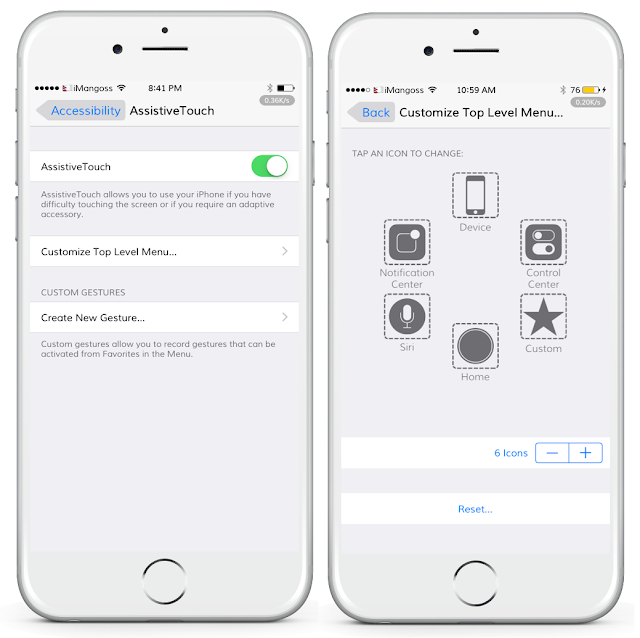 iMangoss 8:41 PM
0.36K/s

Accessibility AssistiveTouch

AssistiveTouch

AssistiveTouch allows you to use your iPhone if you have difficulty touching the screen or if you require an adaptive accessory.

Customize Top Level Menu...

CUSTOM GESTURES

Create New Gesture...

Custom gestures allow you to record gestures that can be activated from Favorites in the Menu.

iMangoss 10:59 AM 76
0.20K/s

Back Customize Top Level Menu...

TAP AN ICON TO CHANGE:

Device

Notification Center

Control Center

Siri

Custom

Home

6 Icons − +

Reset...