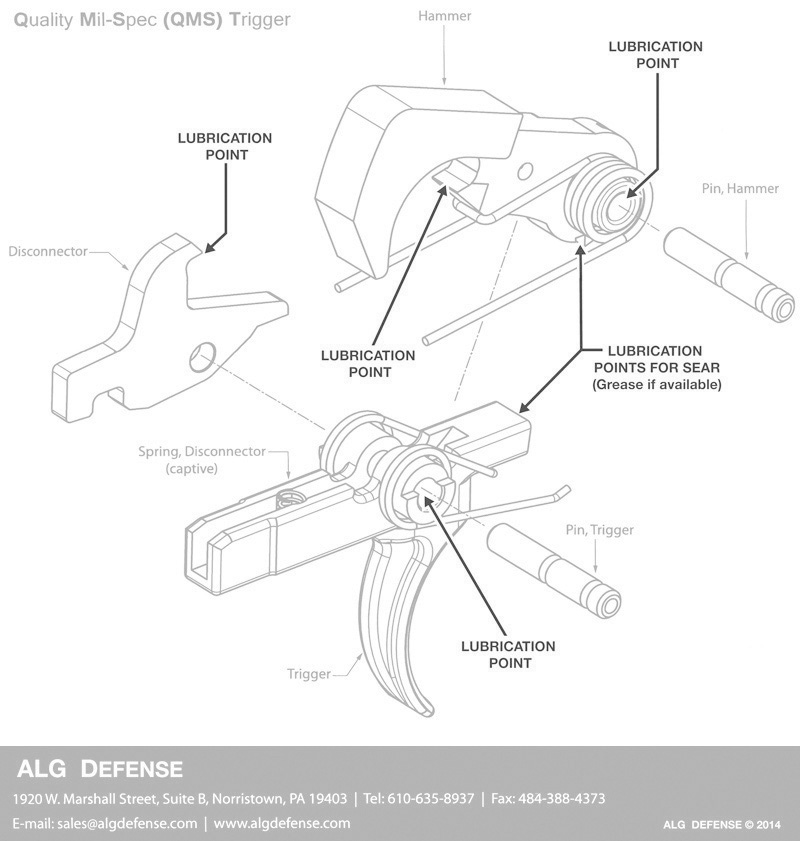 Quality Mil-Spec (QMS) Trigger

Hammer

LUBRICATION POINT

LUBRICATION POINT

Pin, Hammer

Disconnector

LUBRICATION POINT

LUBRICATION POINTS FOR SEAR (Grease if available)

Spring, Disconnector (captive)

Pin, Trigger

LUBRICATION POINT

Trigger

ALG DEFENSE

1920 W. Marshall Street, Suite B, Norristown, PA 19403 | Tel: 610-635-8937 | Fax: 484-388-4373

E-mail: sales@algdefense.com | www.algdefense.com

ALG DEFENSE © 2014