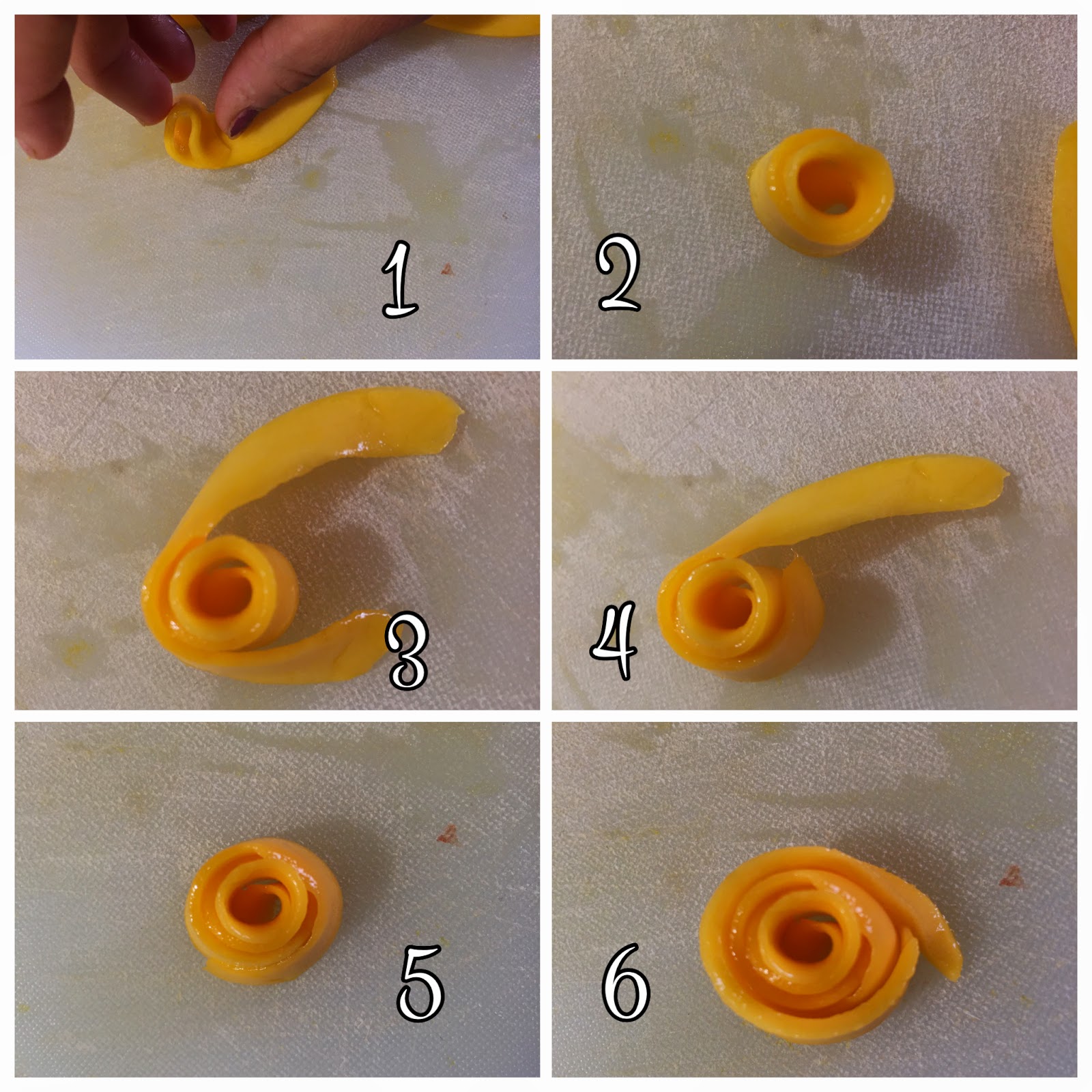 1

2

3

4

5

6