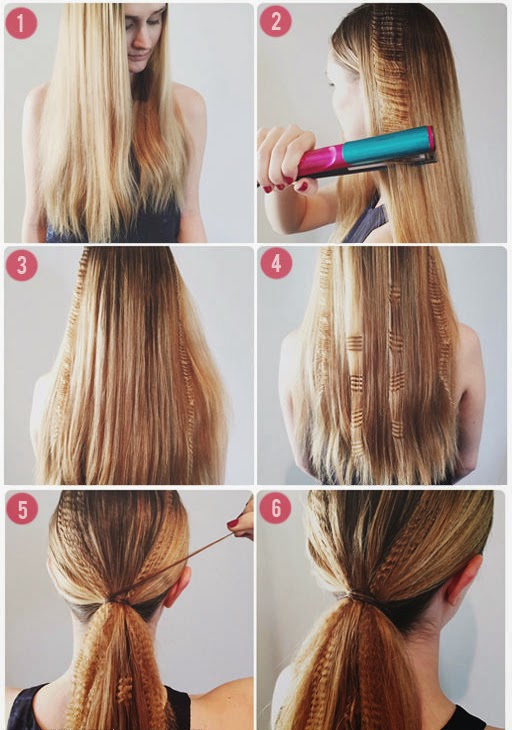 1
2
3
4
5
6