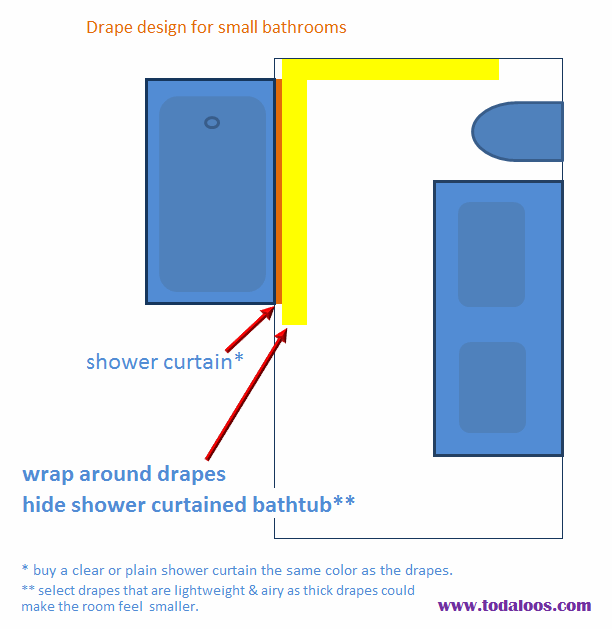 Drape design for small bathrooms

shower curtain*

wrap around drapes
hide shower curtained bathtub**

* buy a clear or plain shower curtain the same color as the drapes.

** select drapes that are lightweight & airy as thick drapes could make the room feel smaller.

www.todaloos.com