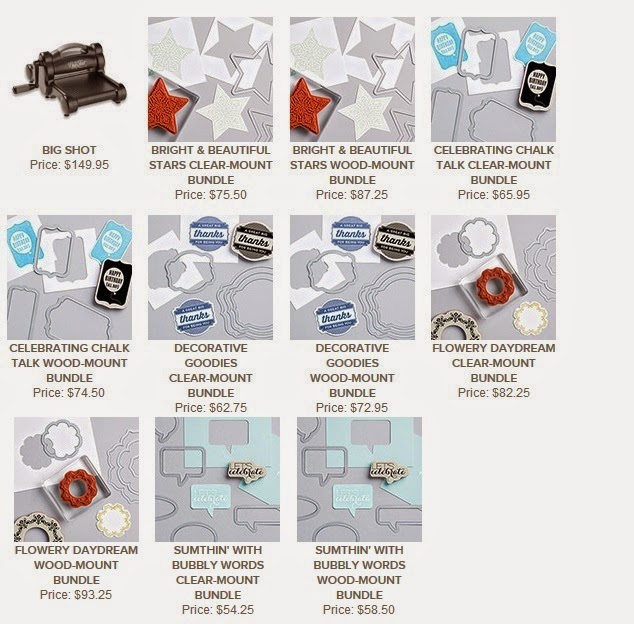 BIG SHOT
Price: $149.95

BRIGHT & BEAUTIFUL STARS CLEAR-MOUNT BUNDLE
Price: $75.50

BRIGHT & BEAUTIFUL STARS WOOD-MOUNT BUNDLE
Price: $87.25

HAPPY BIRTHDAY
CELEBRATING CHALK TALK CLEAR-MOUNT BUNDLE
Price: $65.95

HAPPY BIRTHDAY
CELEBRATING CHALK TALK WOOD-MOUNT BUNDLE
Price: $74.50

A GREAT BIG thanks FOR BEING YOU
DECORATIVE GOODIES CLEAR-MOUNT BUNDLE
Price: $62.75

A GREAT BIG thanks FOR BEING YOU
DECORATIVE GOODIES WOOD-MOUNT BUNDLE
Price: $72.95

FLOWERY DAYDREAM CLEAR-MOUNT BUNDLE
Price: $82.25

FLOWERY DAYDREAM WOOD-MOUNT BUNDLE
Price: $93.25

LET'S celebrate
SUMTHIN' WITH BUBBLY WORDS CLEAR-MOUNT BUNDLE
Price: $54.25

LET'S celebrate
SUMTHIN' WITH BUBBLY WORDS WOOD-MOUNT BUNDLE
Price: $58.50