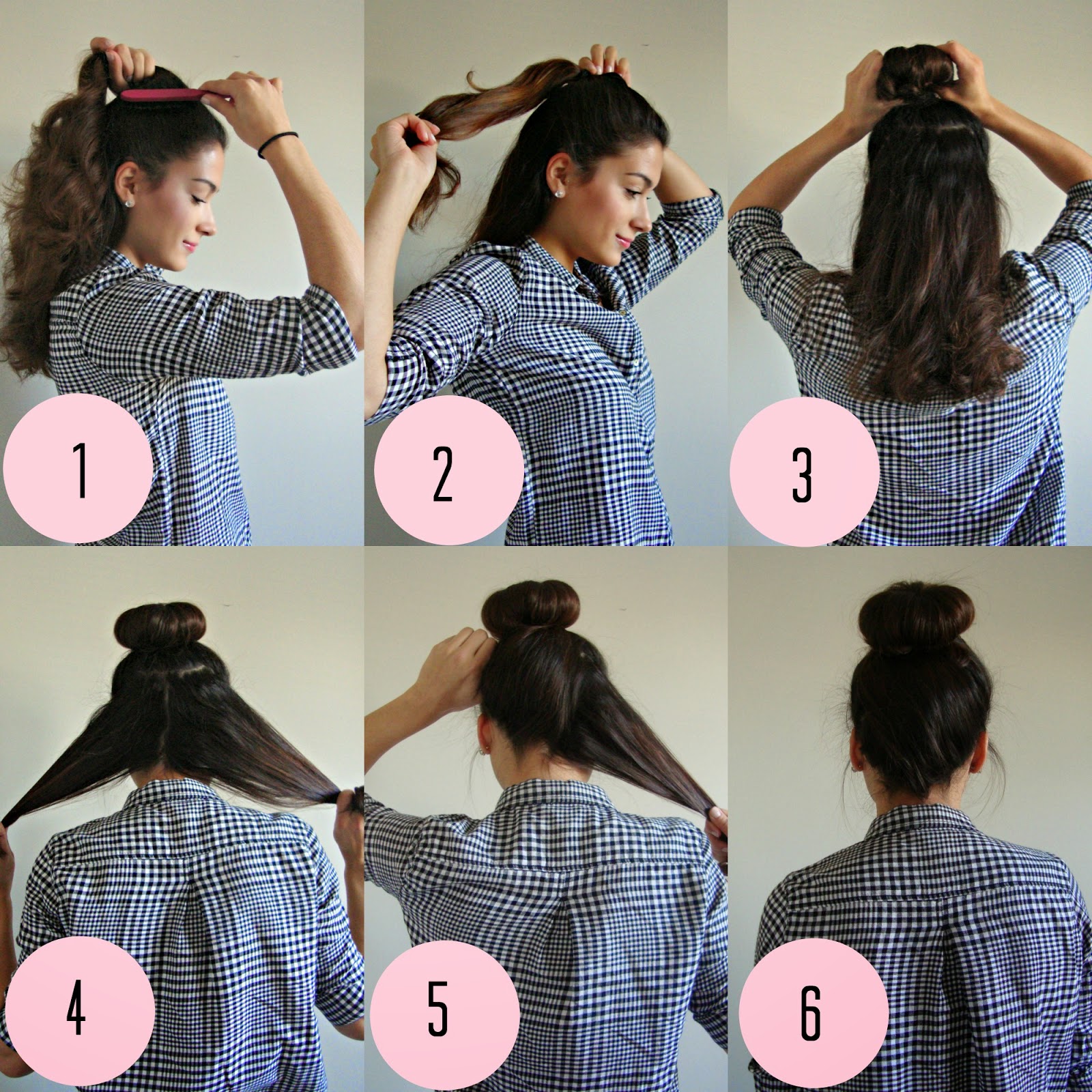 1

2

3

4

5

6