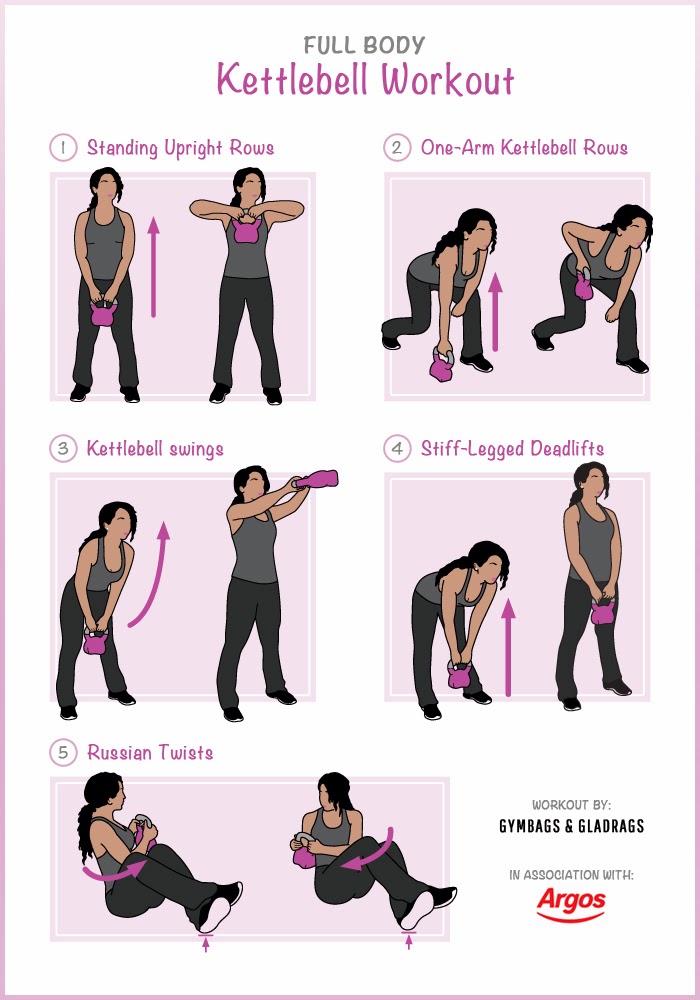 FULL BODY
Kettlebell Workout

1 Standing Upright Rows

2 One-Arm Kettlebell Rows

3 Kettlebell swings

4 Stiff-Legged Deadlifts

5 Russian Twists

WORKOUT BY:
GYMBAGS & GLADRAGS

IN ASSOCIATION WITH:
Argos