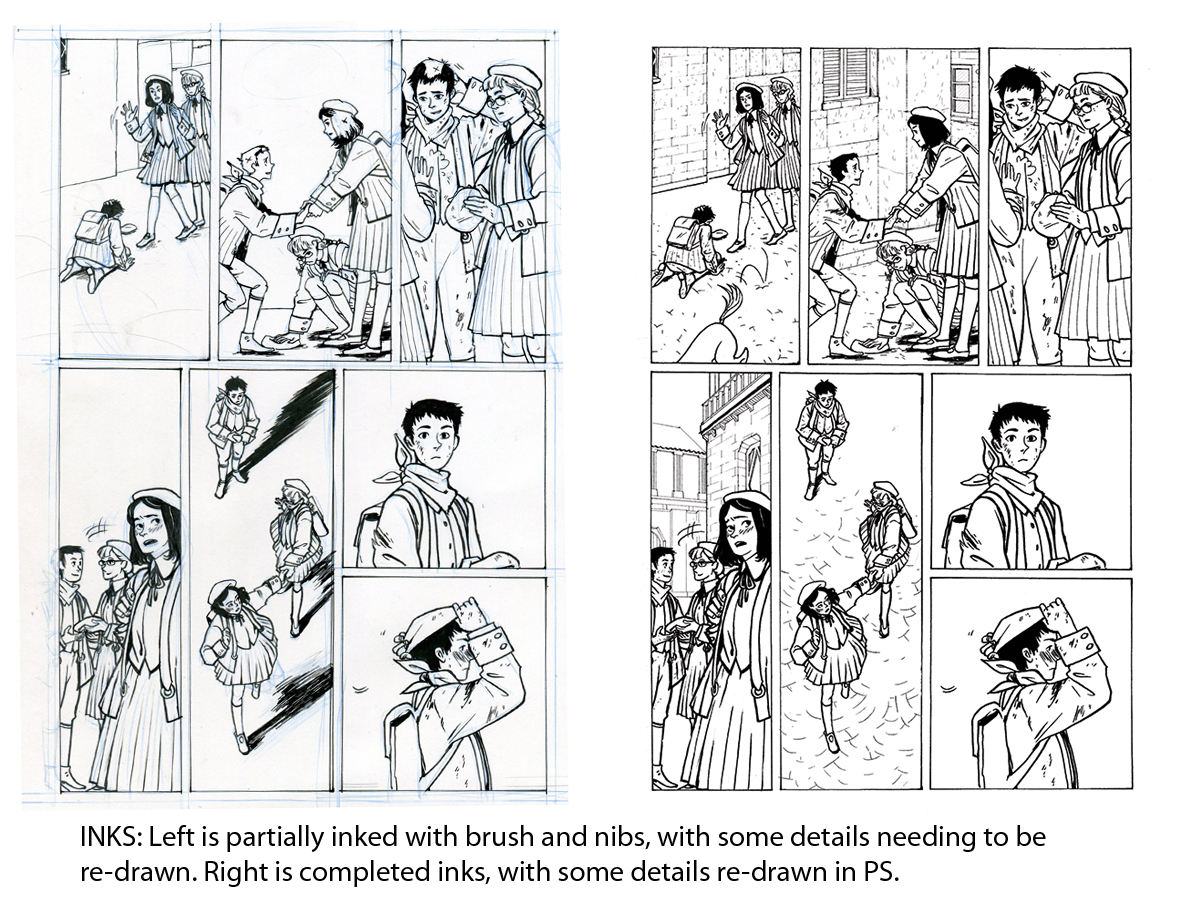 INKS: Left is partially inked with brush and nibs, with some details needing to be re-drawn. Right is completed inks, with some details re-drawn in PS.