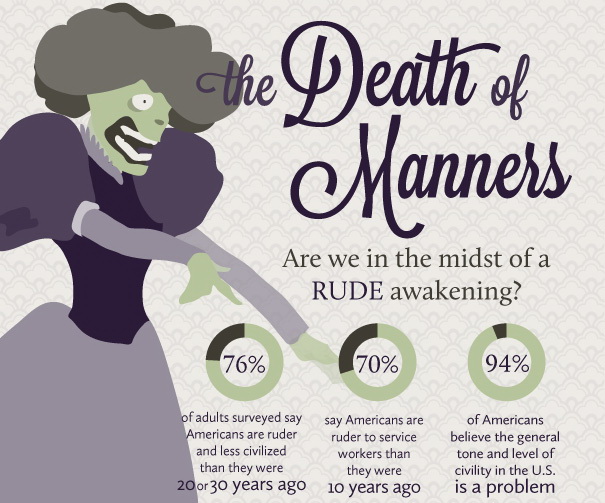 the Death of Manners

Are we in the midst of a RUDE awakening?

76%

of adults surveyed say Americans are ruder and less civilized than they were 20 or 30 years ago

70%

say Americans are ruder to service workers than they were 10 years ago

94%

of Americans believe the general tone and level of civility in the U.S. is a problem