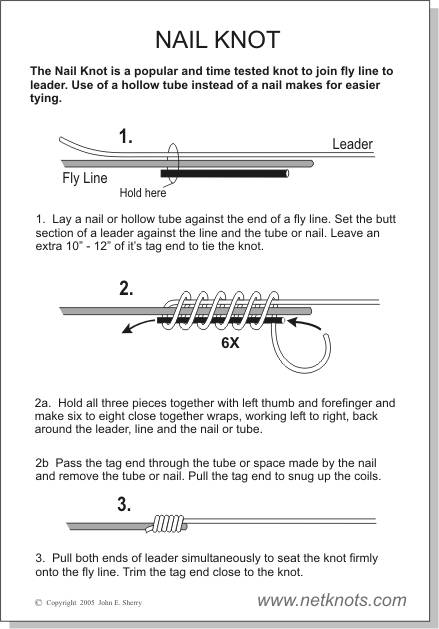 NAIL KNOT

The Nail Knot is a popular and time tested knot to join fly line to leader. Use of a hollow tube instead of a nail makes for easier tying.

1.

Leader

Fly Line

Hold here

1. Lay a nail or hollow tube against the end of a fly line. Set the butt section of a leader against the line and the tube or nail. Leave an extra 10" - 12" of it's tag end to tie the knot.

2.

6X

2a. Hold all three pieces together with left thumb and forefinger and make six to eight close together wraps, working left to right, back around the leader, line and the nail or tube.

2b Pass the tag end through the tube or space made by the nail and remove the tube or nail. Pull the tag end to snug up the coils.

3.

3. Pull both ends of leader simultaneously to seat the knot firmly onto the fly line. Trim the tag end close to the knot.

© Copyright 2005 John E. Sherry

www.netknots.com