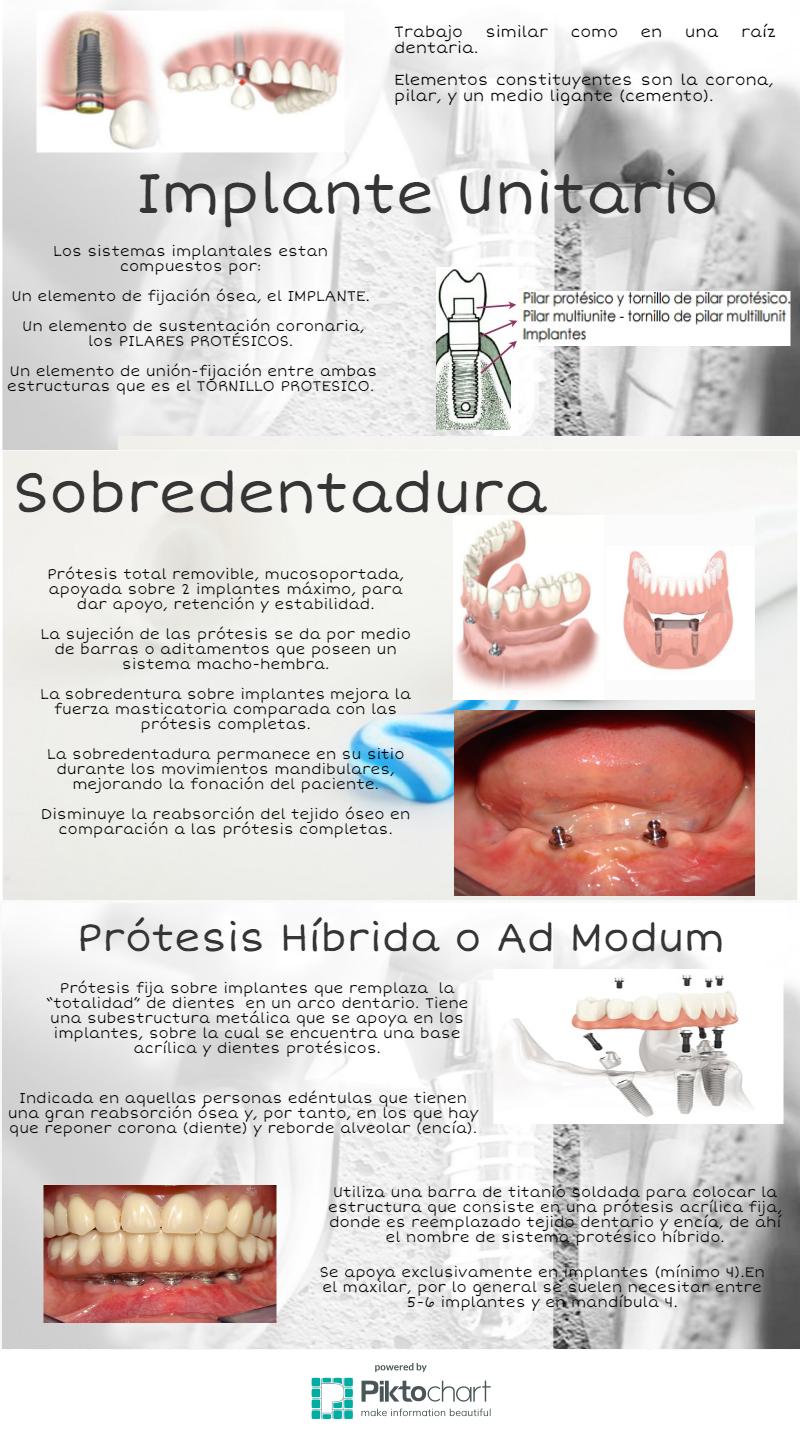 Trabajo similar como en una raíz dentaria.

Elementos constituyentes son la corona, pilar, y un medio ligante (cemento).

Implante Unitario

Los sistemas implantales estan compuestos por:

Un elemento de fijación ósea, el IMPLANTE.

Un elemento de sustentación coronaria, los PILARES PROTÉSICOS.

Un elemento de unión-fijación entre ambas estructuras que es el TORNILLO PROTESICO.

Pilar protésico y tornillo de pilar protésico.
Pilar multiunite - tornillo de pilar multillunit
Implantes

Sobredentadura

Prótesis total removible, mucosoportada, apoyada sobre 2 implantes máximo, para dar apoyo, retención y estabilidad.

La sujeción de las prótesis se da por medio de barras o aditamentos que poseen un sistema macho-hembra.

La sobredentura sobre implantes mejora la fuerza masticatoria comparada con las prótesis completas.

La sobredentadura permanece en su sitio durante los movimientos mandibulares, mejorando la fonación del paciente.

Disminuye la reabsorción del tejido óseo en comparación a las prótesis completas.

Prótesis Híbrida o Ad Modum

Prótesis fija sobre implantes que remplaza la "totalidad" de dientes en un arco dentario. Tiene una subestructura metálica que se apoya en los implantes, sobre la cual se encuentra una base acrílica y dientes protésicos.

Indicada en aquellas personas edéntulas que tienen una gran reabsorción ósea y, por tanto, en los que hay que reponer corona (diente) y reborde alveolar (encía).

Utiliza una barra de titanio soldada para colocar la estructura que consiste en una prótesis acrílica fija, donde es reemplazado tejido dentario y encía, de ahí el nombre de sistema protésico híbrido.

Se apoya exclusivamente en implantes (mínimo 4).En el maxilar, por lo general se suelen necesitar entre 5-6 implantes y en mandíbula 4.

powered by
Piktochart
make information beautiful